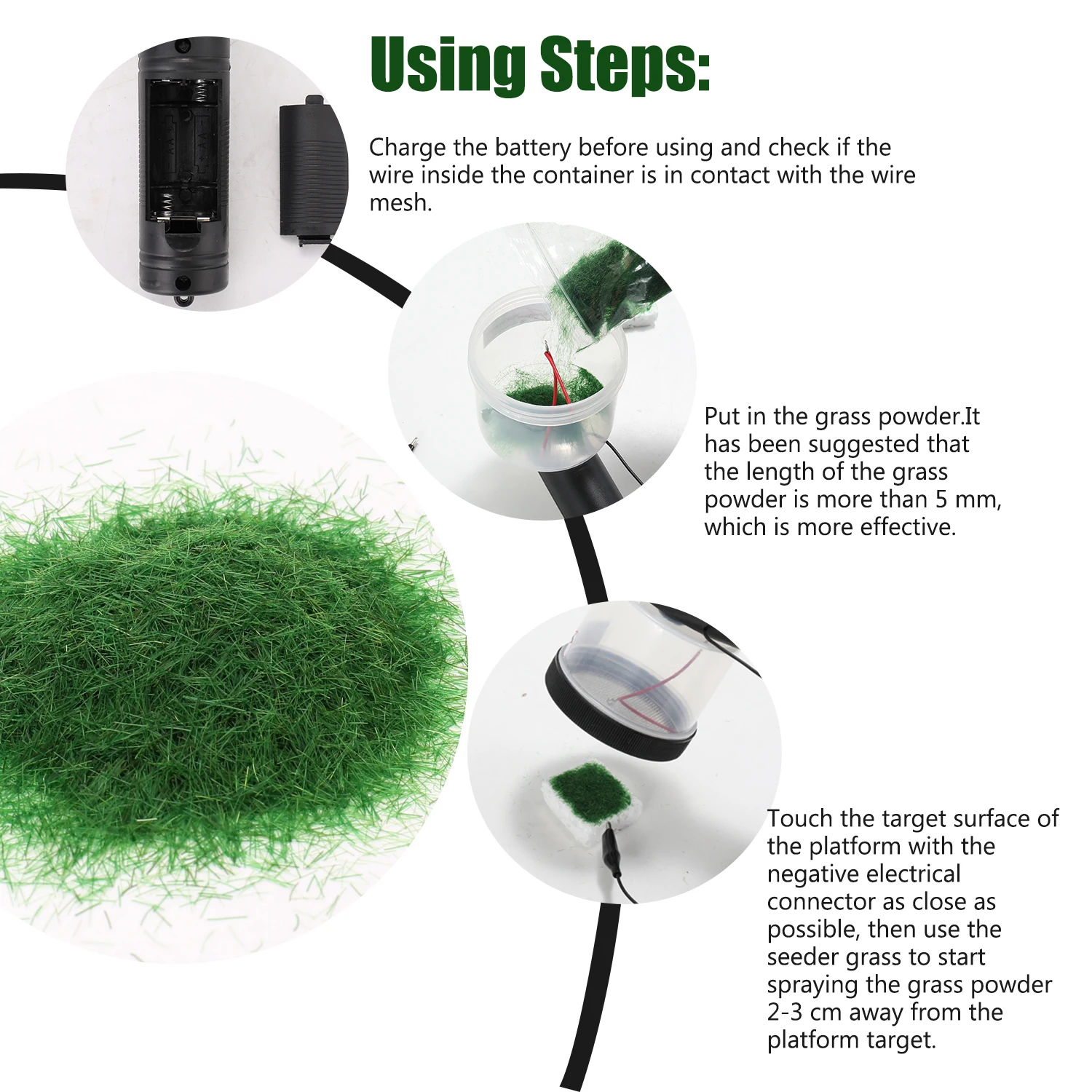 Using Steps:

Charge the battery before using and check if the wire inside the container is in contact with the wire mesh.

Put in the grass powder.It has been suggested that the length of the grass powder is more than 5 mm, which is more effective.

Touch the target surface of the platform with the negative electrical connector as close as possible, then use the seeder grass to start spraying the grass powder 2-3 cm away from the platform target.