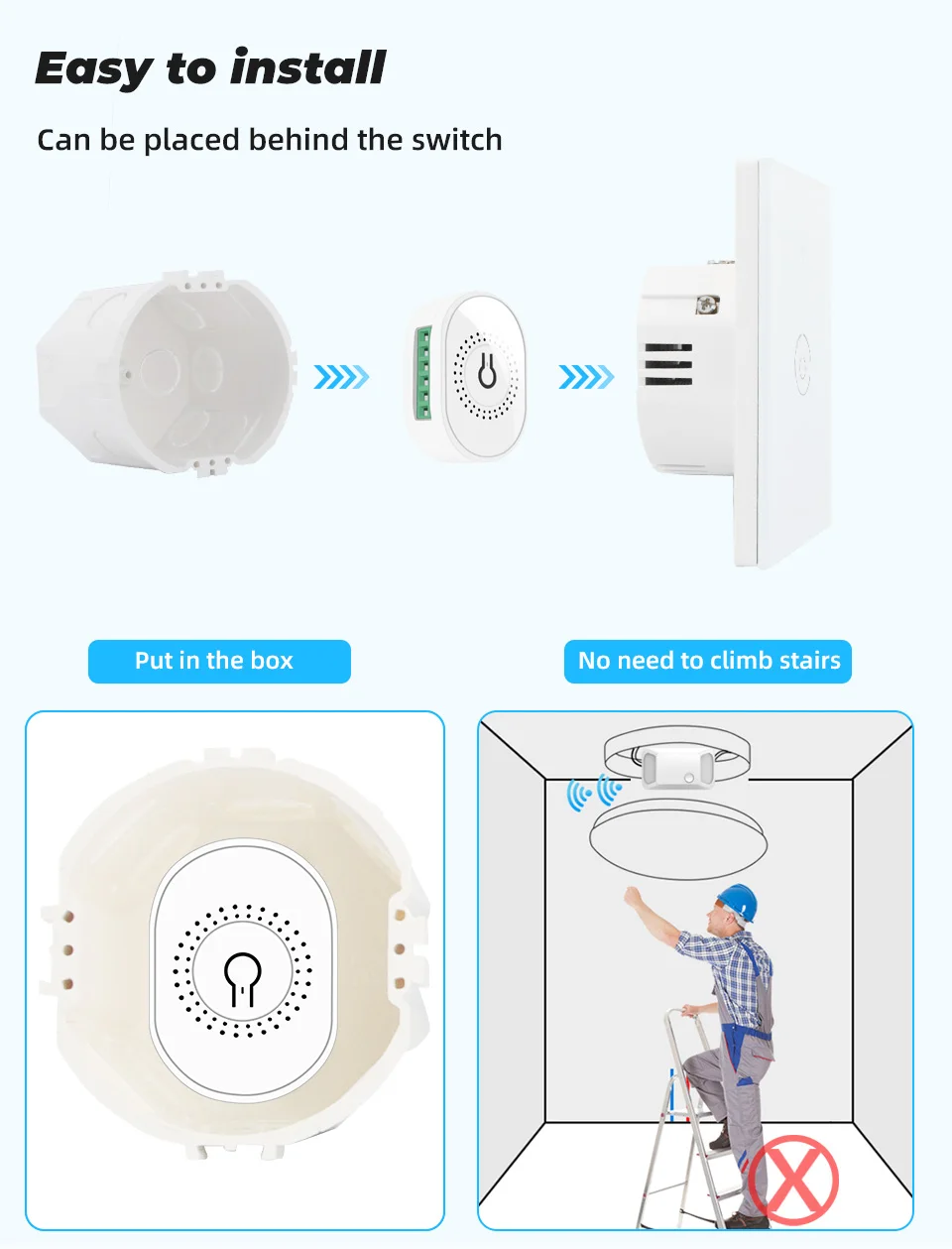 Easy to install

Can be placed behind the switch

Put in the box

No need to climb stairs