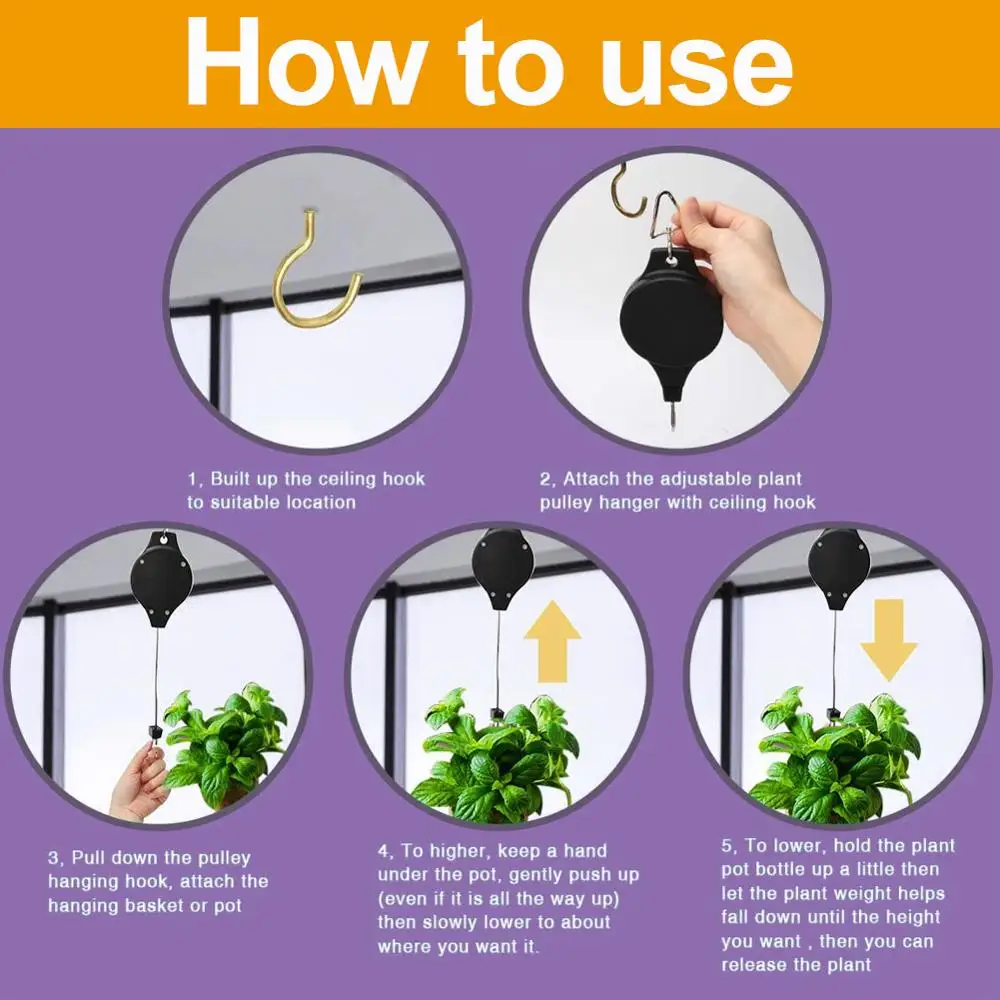 How to use

1, Built up the ceiling hook to suitable location

2, Attach the adjustable plant pulley hanger with ceiling hook

3, Pull down the pulley hanging hook, attach the hanging basket or pot

4, To higher, keep a hand under the pot, gently push up (even if it is all the way up) then slowly lower to about where you want it.

5, To lower, hold the plant pot bottle up a little then let the plant weight helps fall down until the height you want , then you can release the plant