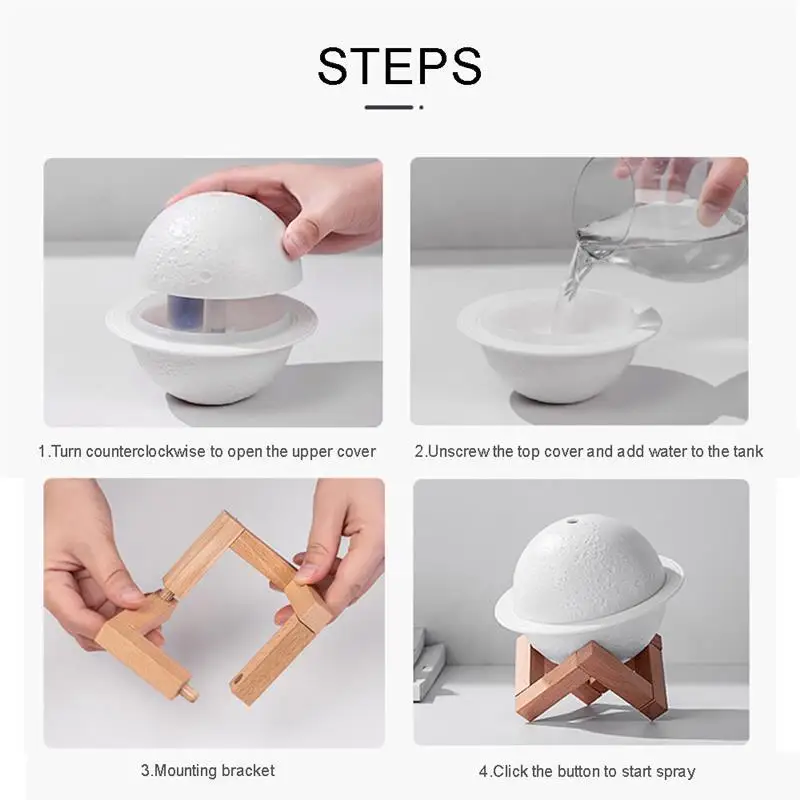 STEPS

1.Turn counterclockwise to open the upper cover

2.Unscrew the top cover and add water to the tank

3.Mounting bracket

4.Click the button to start spray