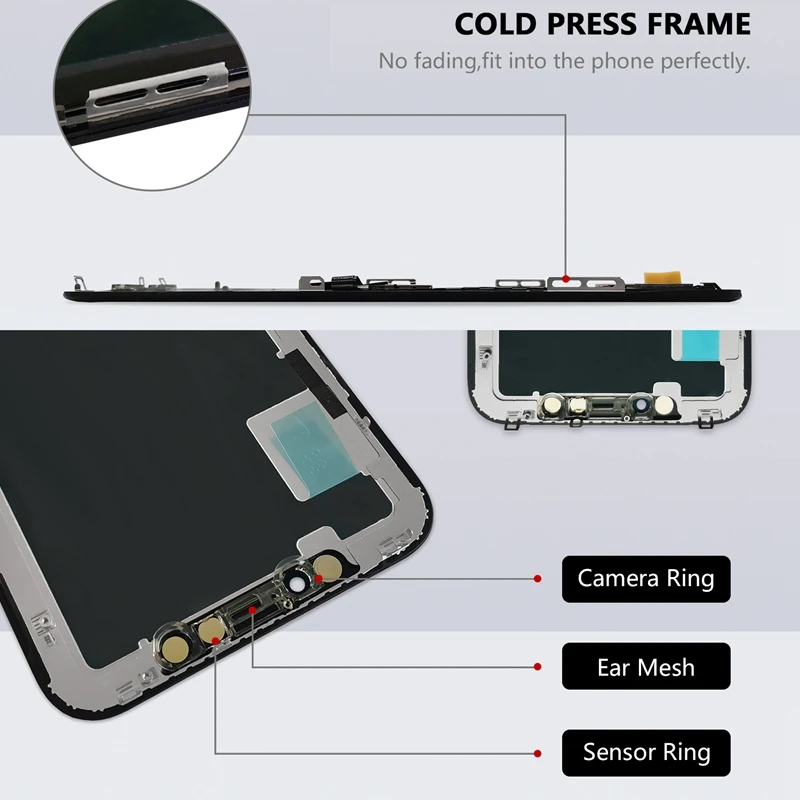 COLD PRESS FRAME

No fading,fit into the phone perfectly.

Camera Ring

Ear Mesh

Sensor Ring