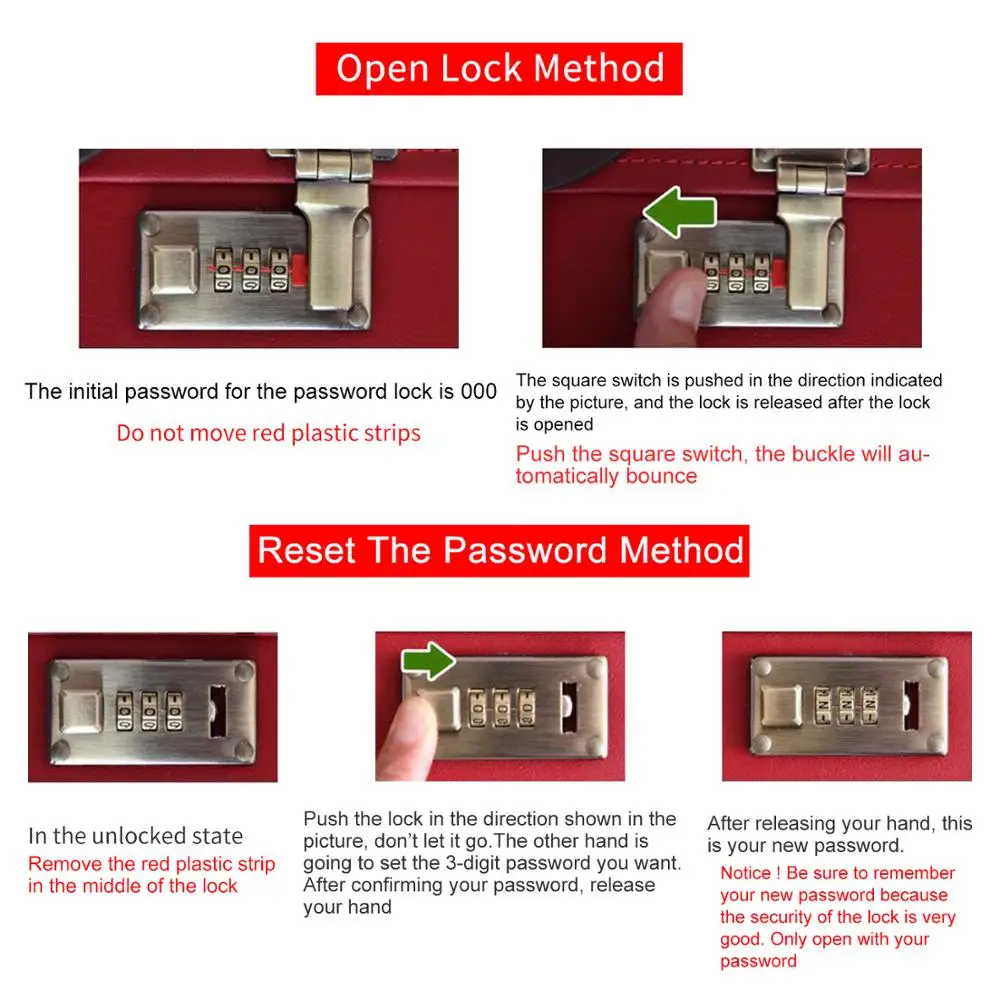 Open Lock Method

The initial password for the password lock is 000

Do not move red plastic strips

The square switch is pushed in the direction indicated by the picture, and the lock is released after the lock is opened

Push the square switch, the buckle will automatically bounce

Reset The Password Method

In the unlocked state

Remove the red plastic strip in the middle of the lock

Push the lock in the direction shown in the picture, don't let it go.The other hand is going to set the 3-digit password you want. After confirming your password, release your hand

After releasing your hand, this is your new password.

Notice ! Be sure to remember your new password because the security of the lock is very good. Only open with your password