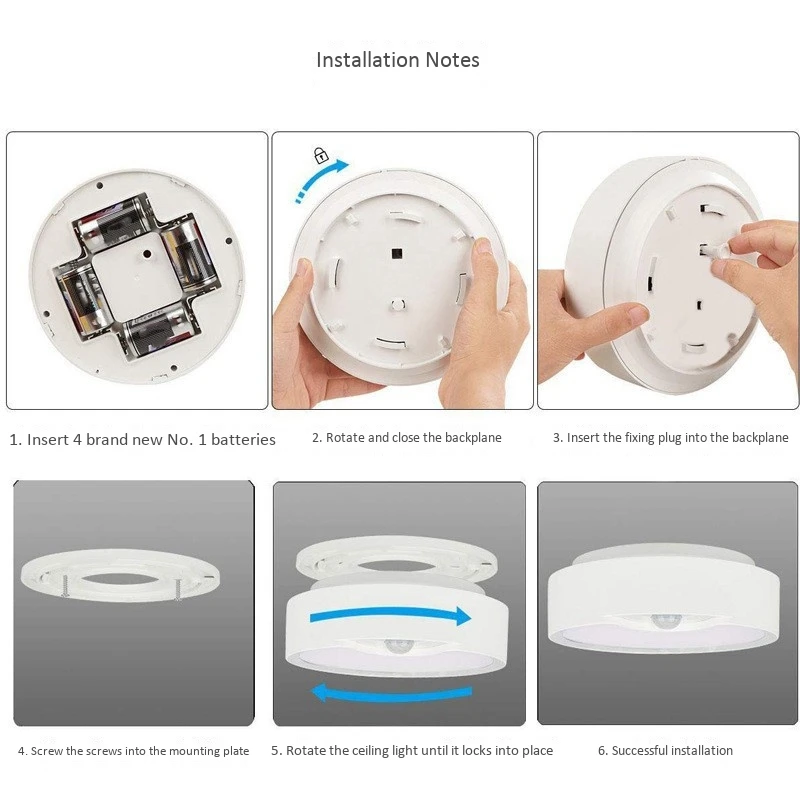 Installation Notes

1. Insert 4 brand new No. 1 batteries

2. Rotate and close the backplane

3. Insert the fixing plug into the backplane

4. Screw the screws into the mounting plate

5. Rotate the ceiling light until it locks into place

6. Successful installation