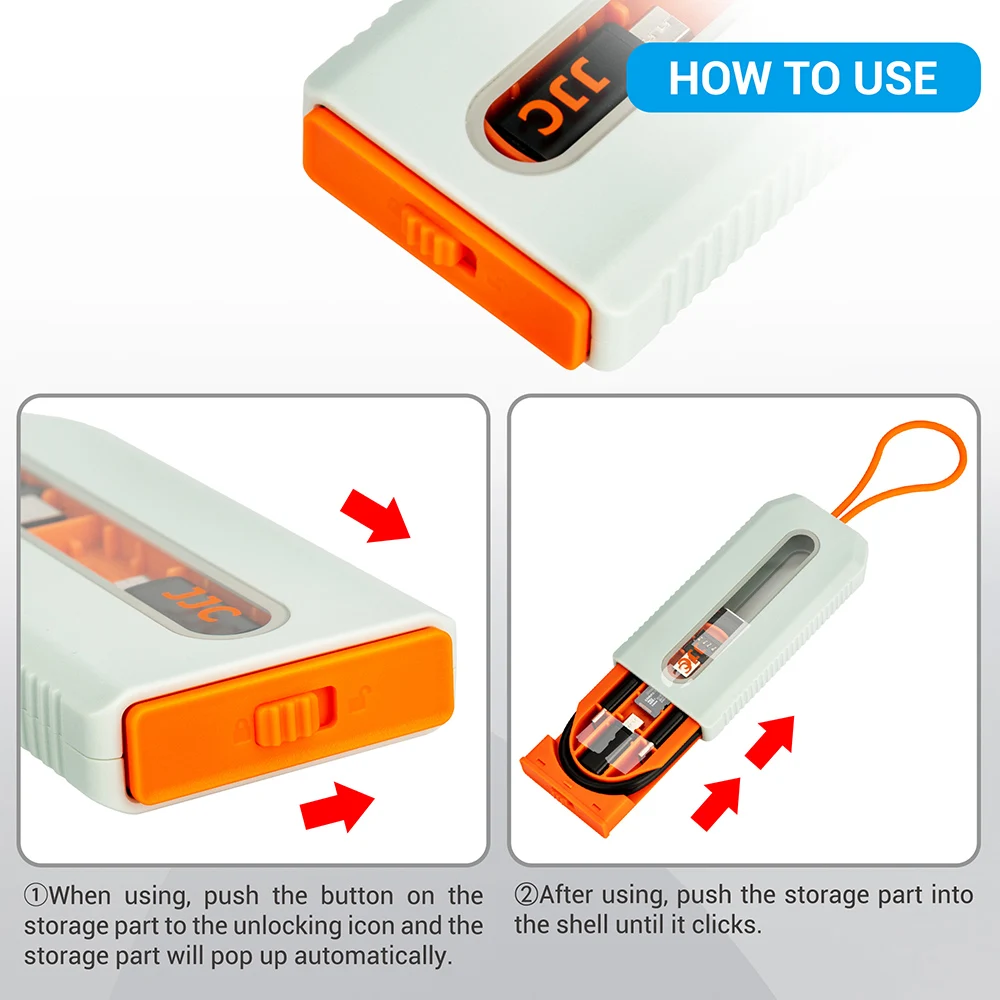 HOW TO USE

JJC

JJC

①When using, push the button on the storage part to the unlocking icon and the storage part will pop up automatically.

②After using, push the storage part into the shell until it clicks.