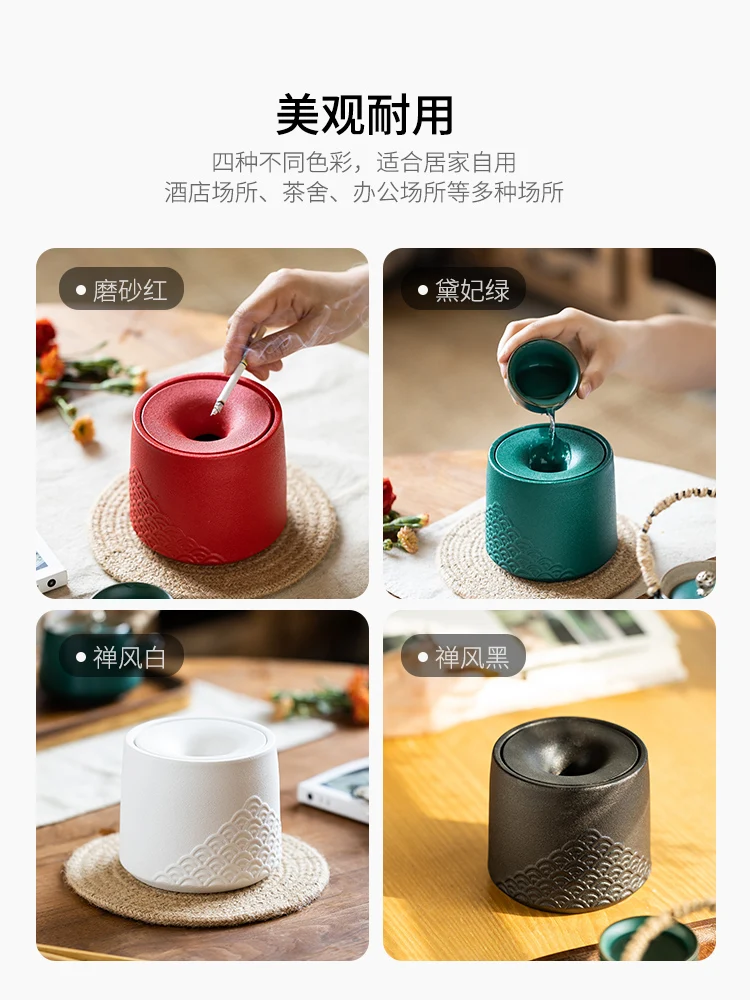 美观耐用

四种不同色彩，适合居家自用
酒店场所、茶舍、办公场所等多种场所

磨砂红

黛妃绿

禅风白

禅风黑