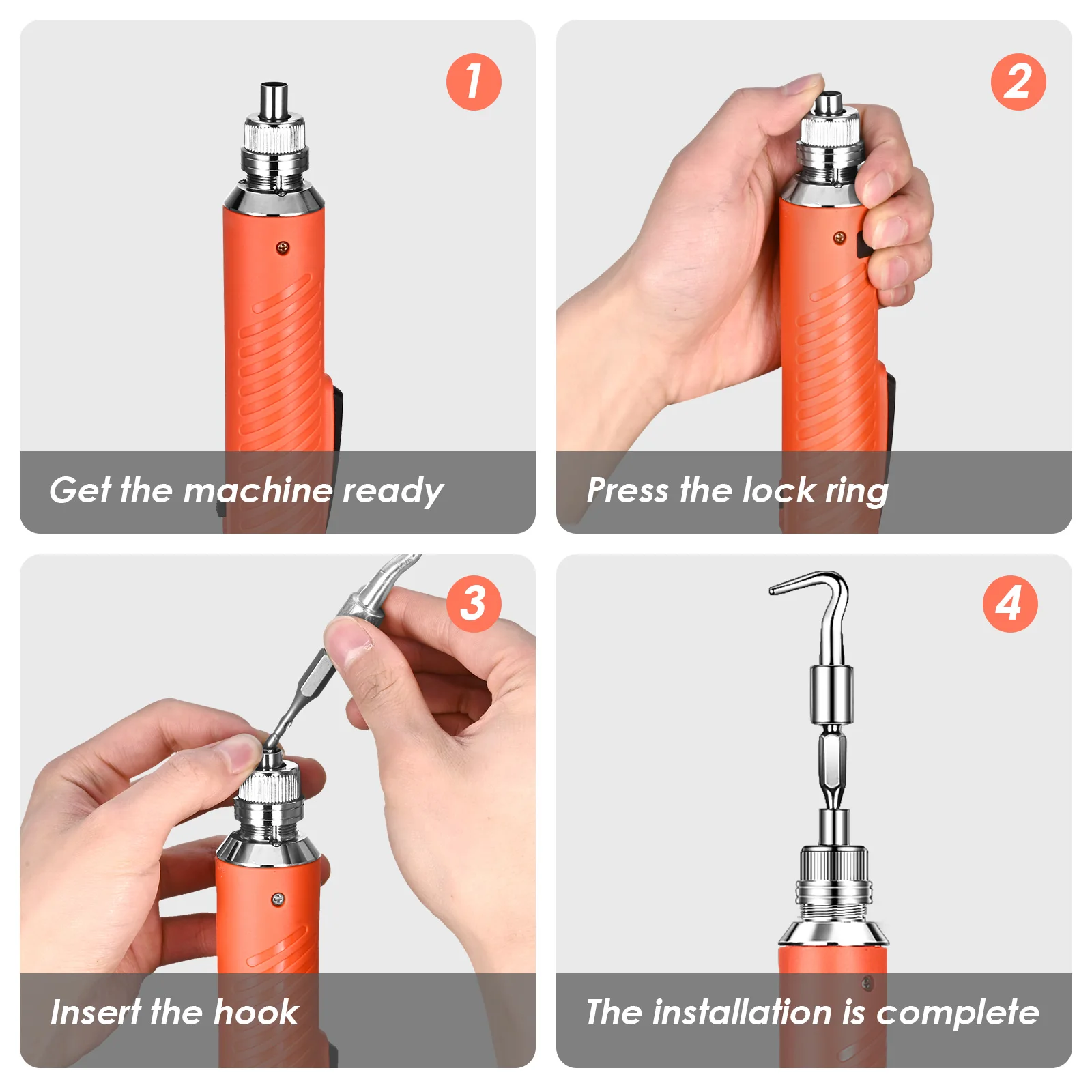 1

Get the machine ready

2

Press the lock ring

3

Insert the hook

4

The installation is complete