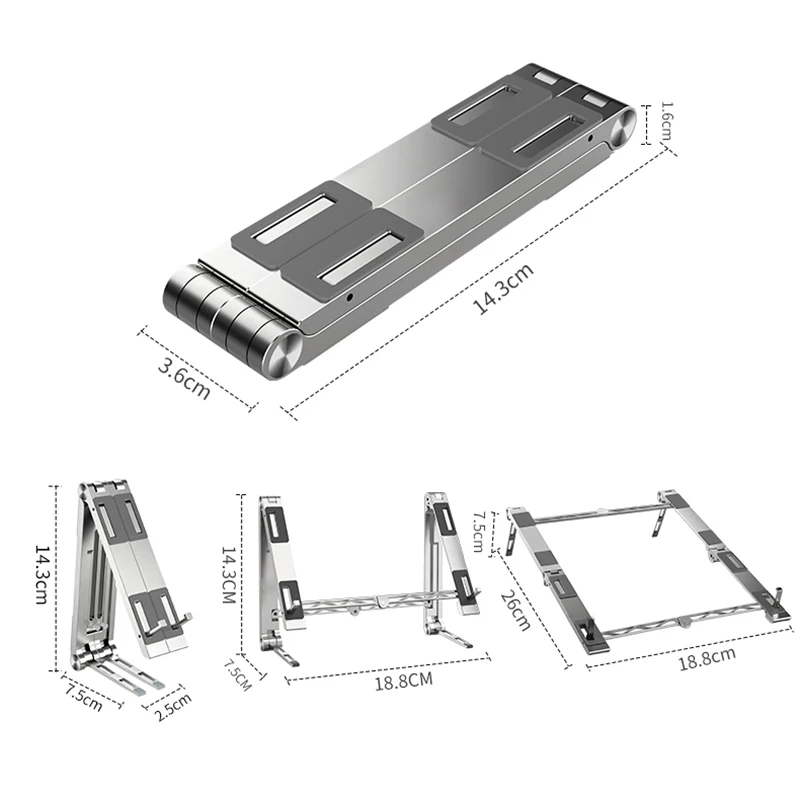 1.6cm
14.3cm
3.6cm
14.3cm
7.5cm
2.5cm
14.3CM
7.5CM
18.8CM
7.5cm
26cm
18.8cm