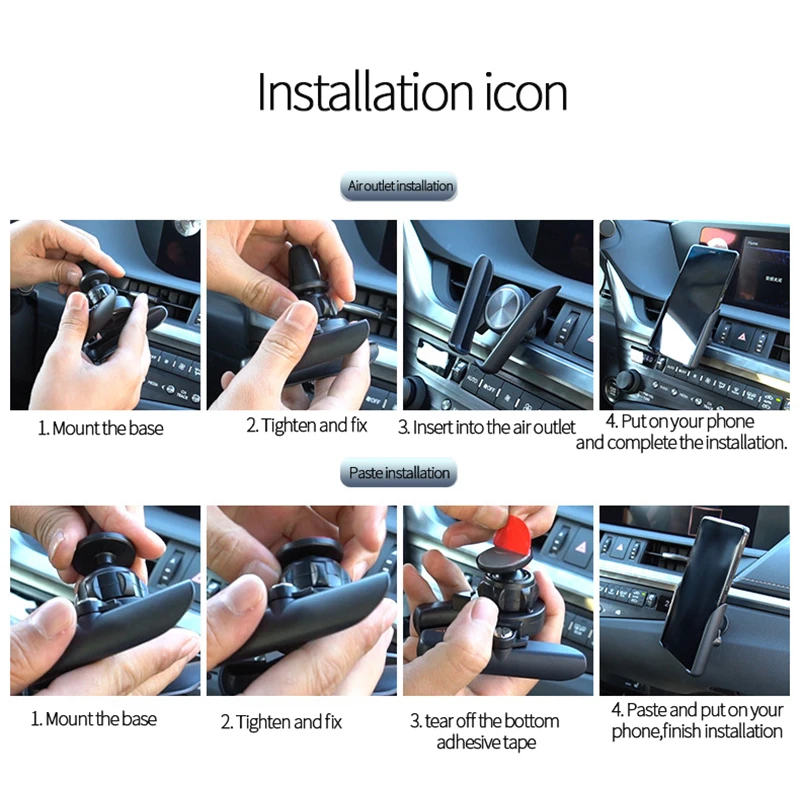 Installation icon

Air outlet installation

1. Mount the base

2. Tighten and fix

3. Insert into the air outlet

4. Put on your phone and complete the installation.

Paste installation

1. Mount the base

2. Tighten and fix

3. tear off the bottom adhesive tape

4. Paste and put on your phone,finish installation