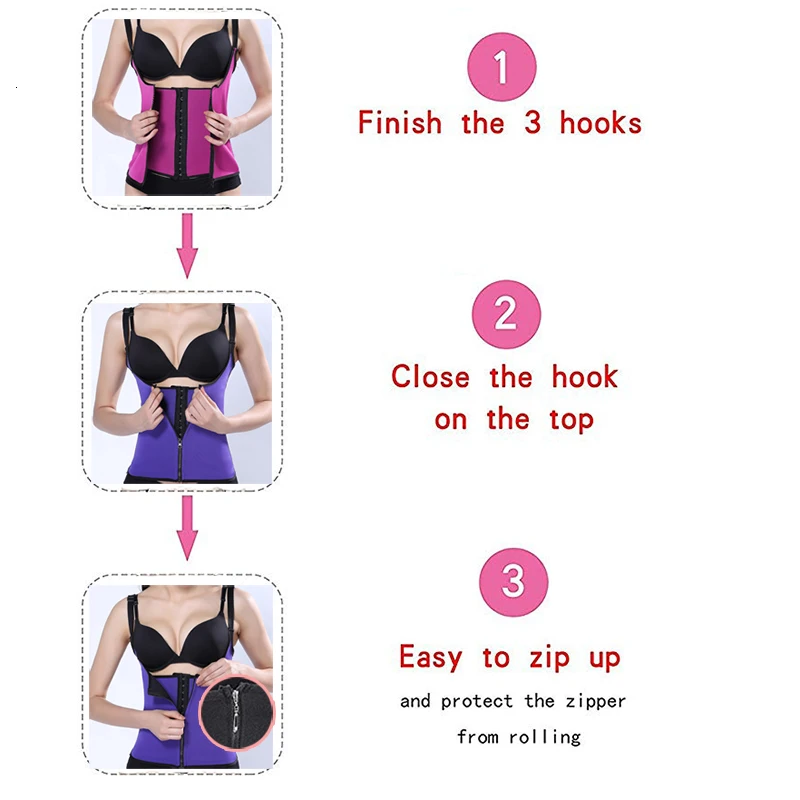 1

Finish the 3 hooks

2

Close the hook on the top

3

Easy to zip up

and protect the zipper from rolling