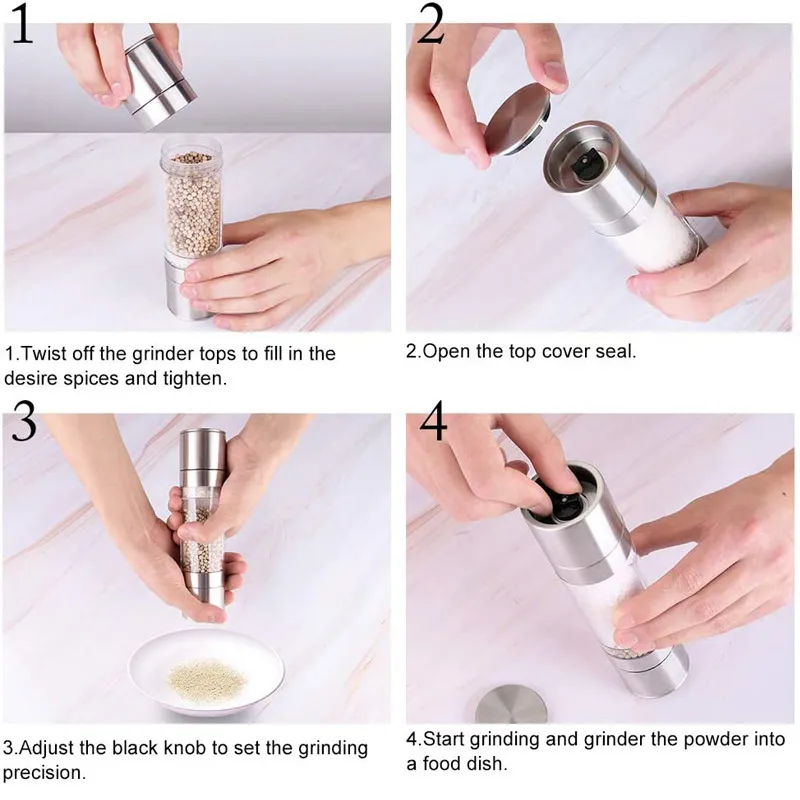 1

1.Twist off the grinder tops to fill in the desire spices and tighten.

2

2.Open the top cover seal.

3

3.Adjust the black knob to set the grinding precision.

4

4.Start grinding and grinder the powder into a food dish.