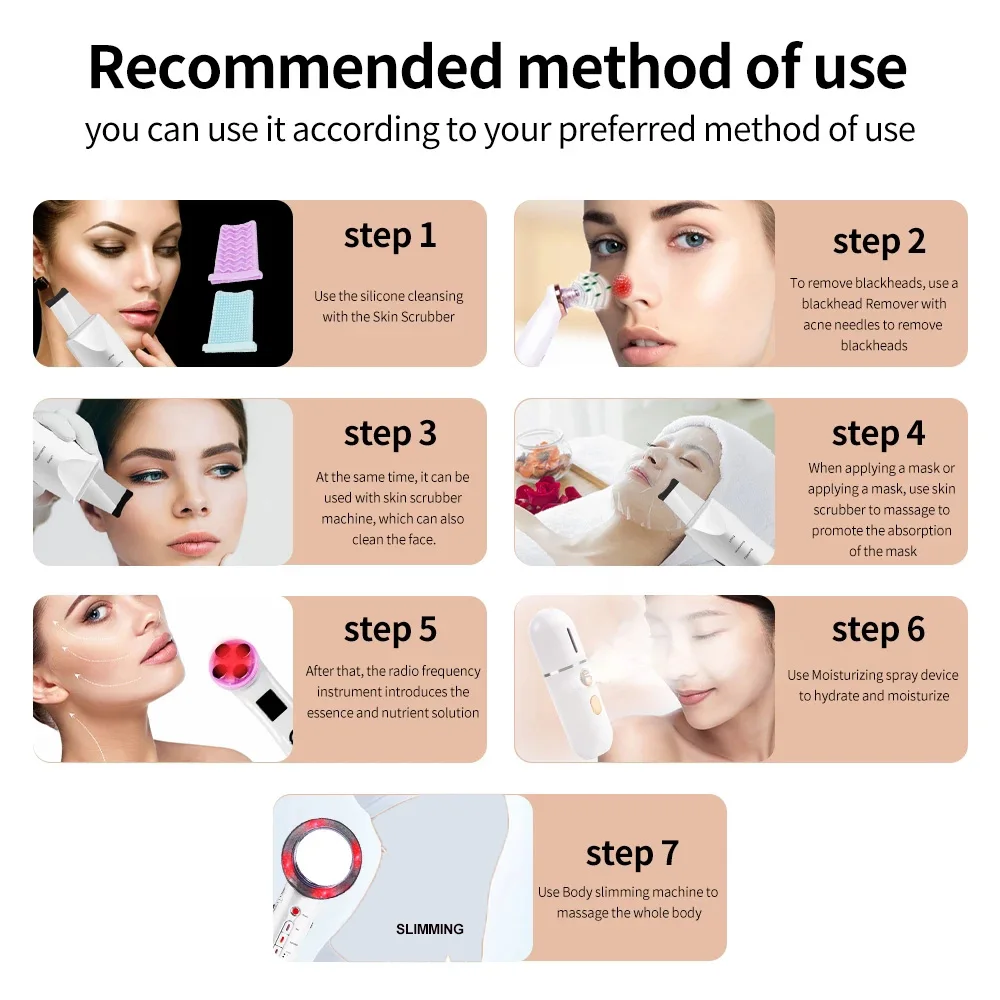 Recommended method of use

you can use it according to your preferred method of use

step 1

Use the silicone cleansing with the Skin Scrubber

step 2

To remove blackheads, use a blackhead Remover with acne needles to remove blackheads

step 3

At the same time, it can be used with skin scrubber machine, which can also clean the face.

step 4

When applying a mask or applying a mask, use skin scrubber to massage to promote the absorption of the mask

step 5

After that, the radio frequency instrument introduces the essence and nutrient solution

step 6

Use Moisturizing spray device to hydrate and moisturize

SLIMMING

step 7

Use Body slimming machine to massage the whole body