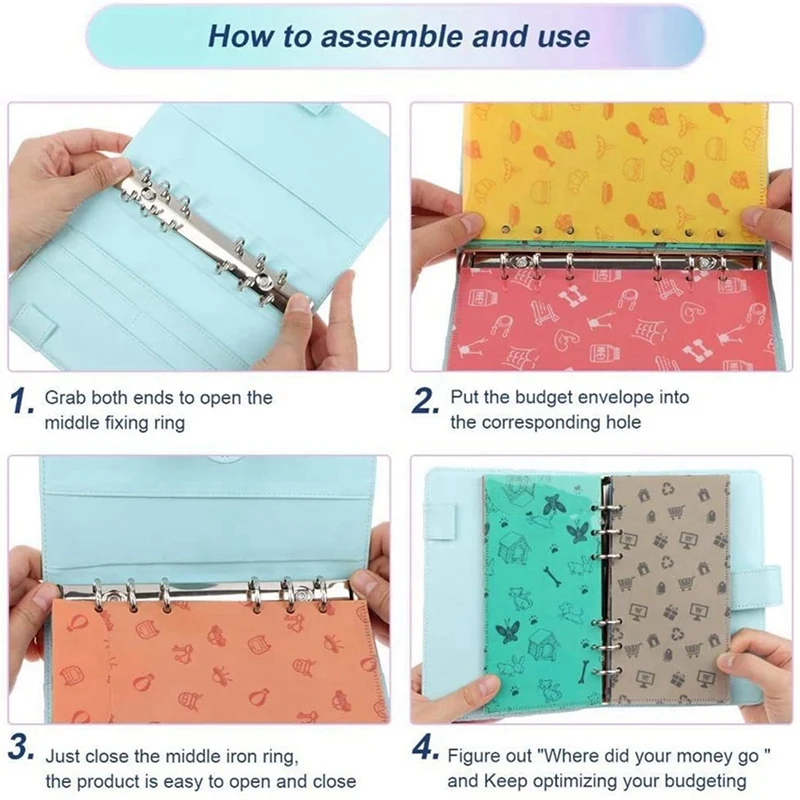 How to assemble and use

1. Grab both ends to open the middle fixing ring

2. Put the budget envelope into the corresponding hole

3. Just close the middle iron ring, the product is easy to open and close

4. Figure out "Where did your money go " and Keep optimizing your budgeting