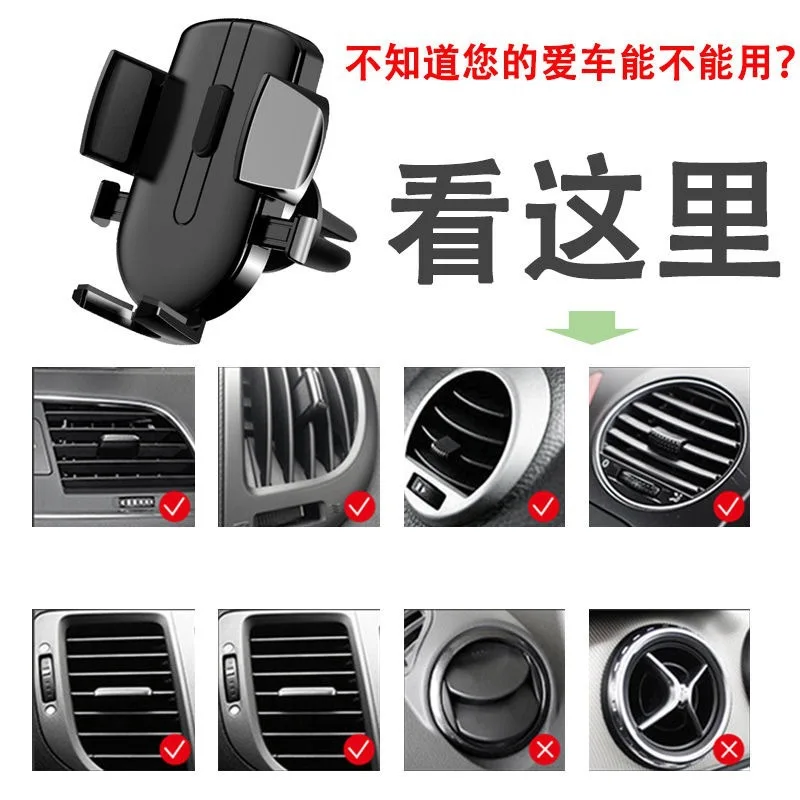 不知道您的爱车能不能用?

看这里