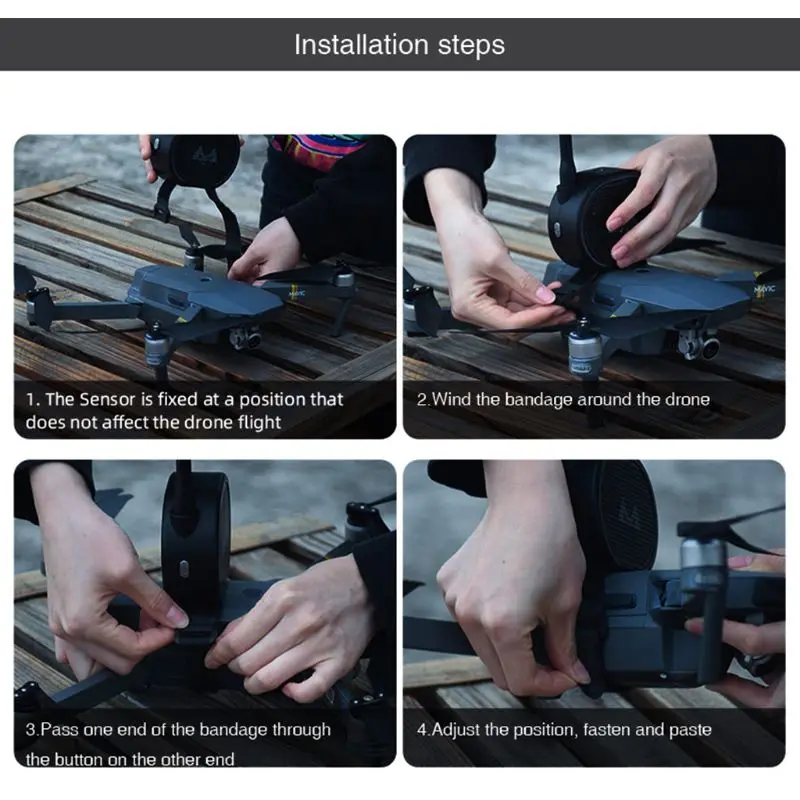 Installation steps

1. The Sensor is fixed at a position that does not affect the drone flight

2.Wind the bandage around the drone

3.Pass one end of the bandage through the button on the other end

4.Adjust the position, fasten and paste