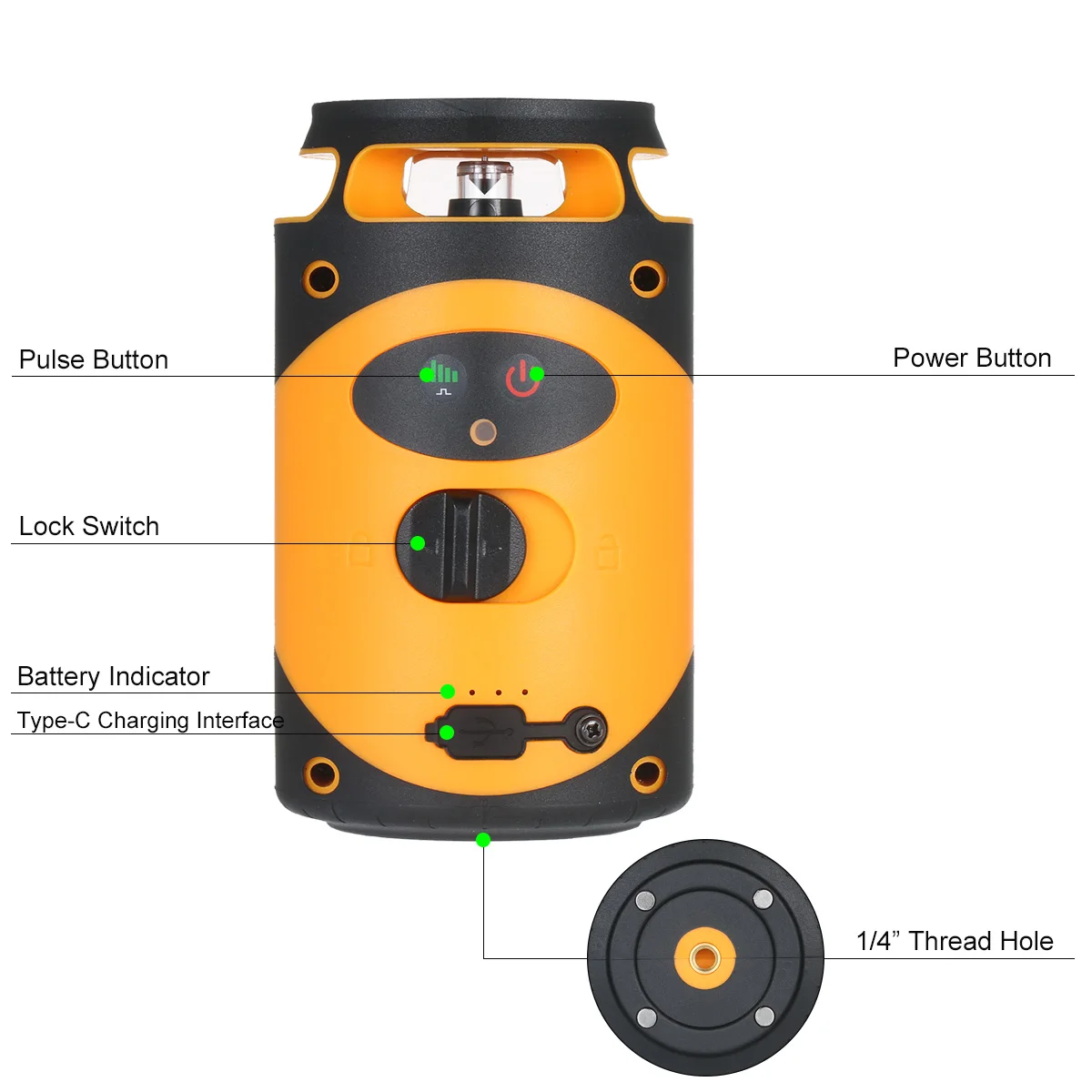 Pulse Button

Power Button

Lock Switch

Battery Indicator

Type-C Charging Interface

1/4” Thread Hole