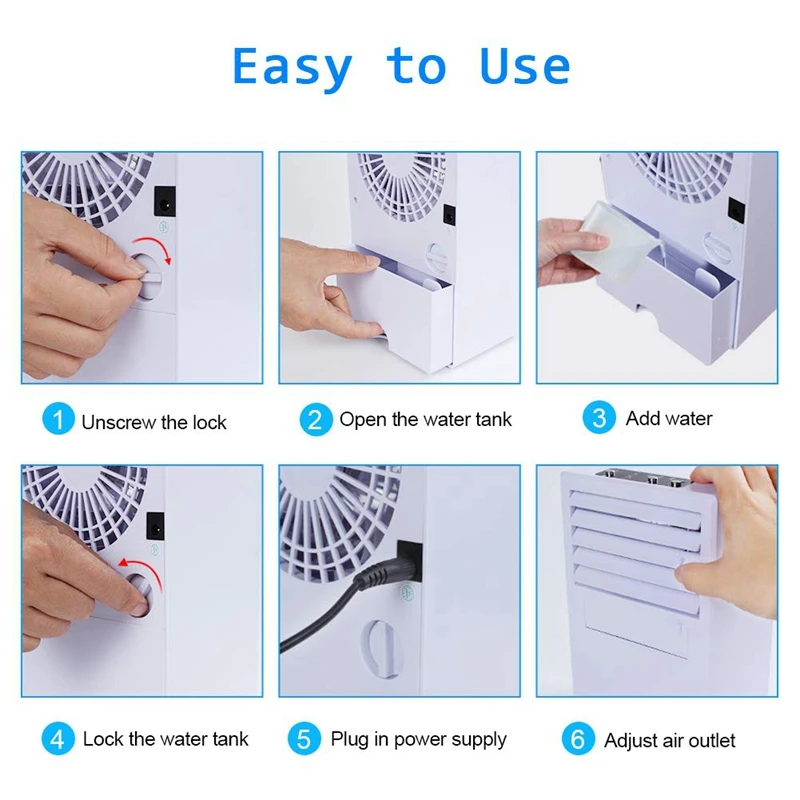 Easy to Use

1 Unscrew the lock

2 Open the water tank

3 Add water

4 Lock the water tank

5 Plug in power supply

6 Adjust air outlet