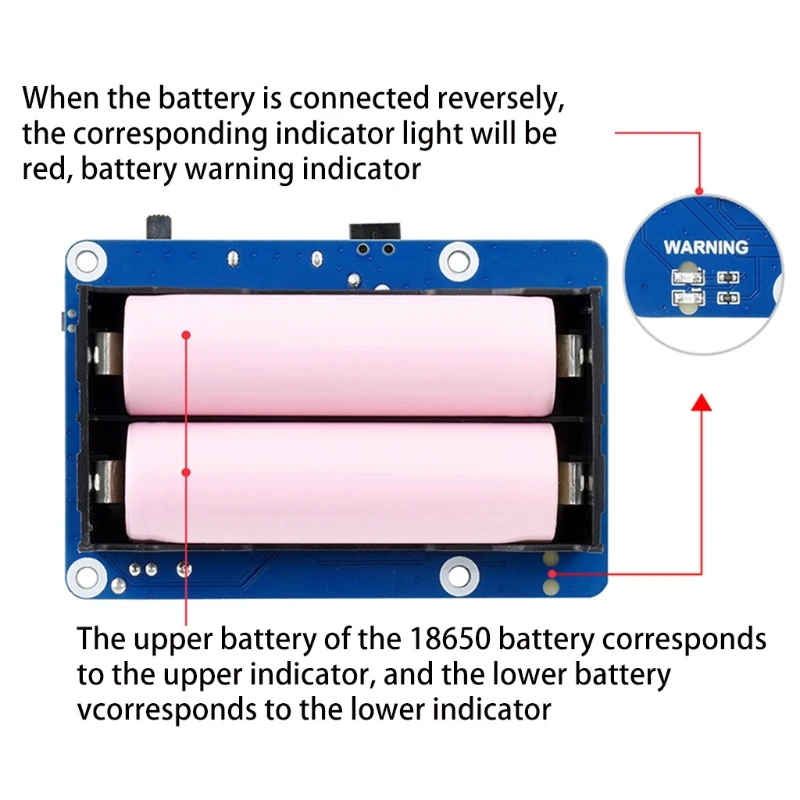 When the battery is connected reversely, the corresponding indicator light will be red, battery warning indicator

WARNING

The upper battery of the 18650 battery corresponds to the upper indicator, and the lower battery vcorresponds to the lower indicator