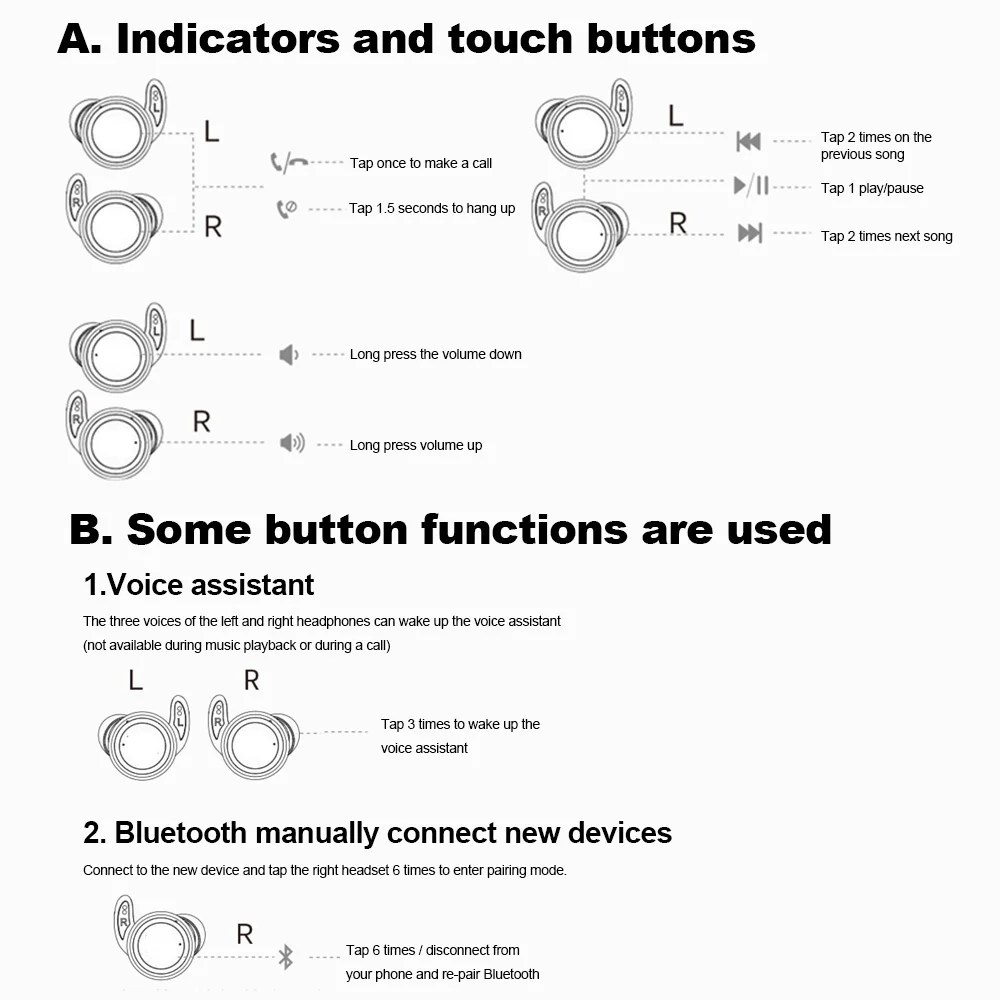 A. Indicators and touch buttons

L

R

Tap once to make a call

Tap 1.5 seconds to hang up

L

R

Tap 2 times on the previous song

Tap 1 play/pause

Tap 2 times next song

L

Long press the volume down

R

Long press volume up

B. Some button functions are used

1.Voice assistant

The three voices of the left and right headphones can wake up the voice assistant (not available during music playback or during a call)

L R

Tap 3 times to wake up the voice assistant

2. Bluetooth manually connect new devices

Connect to the new device and tap the right headset 6 times to enter pairing mode.

R

Tap 6 times / disconnect from your phone and re-pair Bluetooth