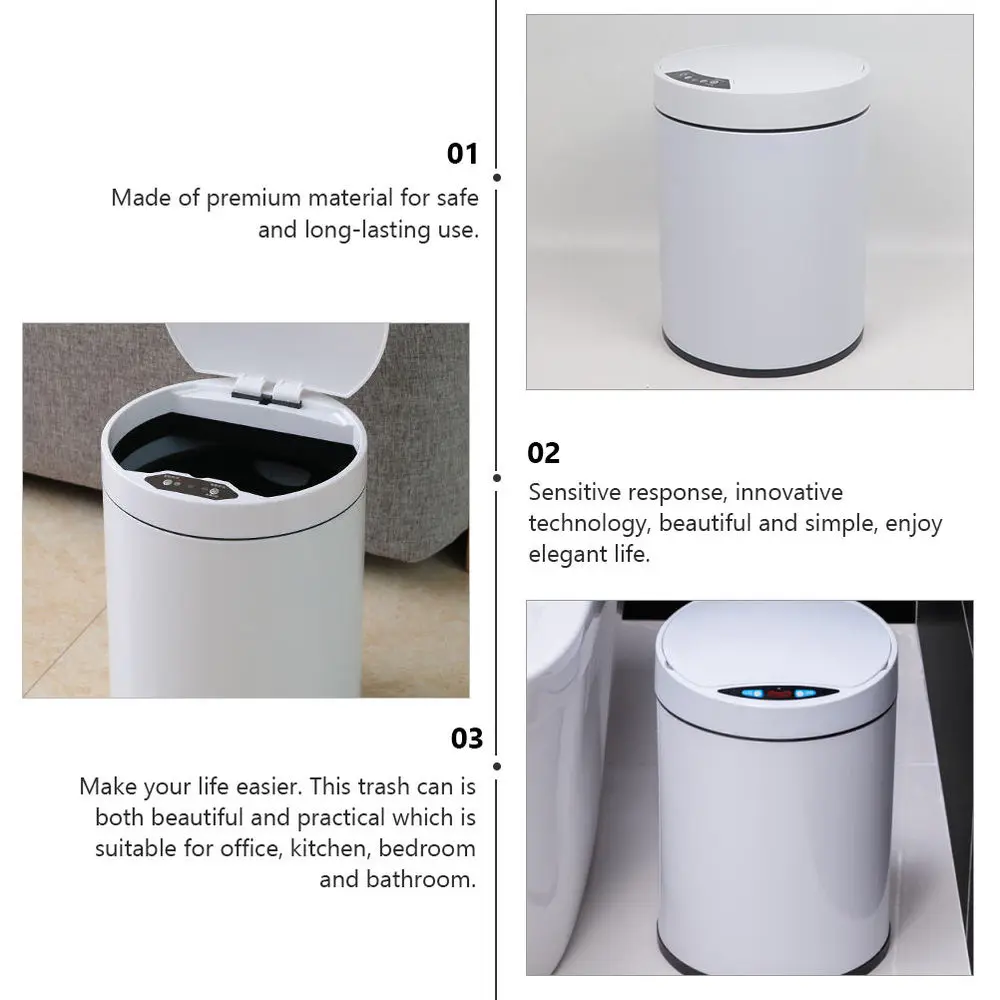 01

Made of premium material for safe and long-lasting use.

02

Sensitive response, innovative technology, beautiful and simple, enjoy elegant life.

03

Make your life easier. This trash can is both beautiful and practical which is suitable for office, kitchen, bedroom and bathroom.