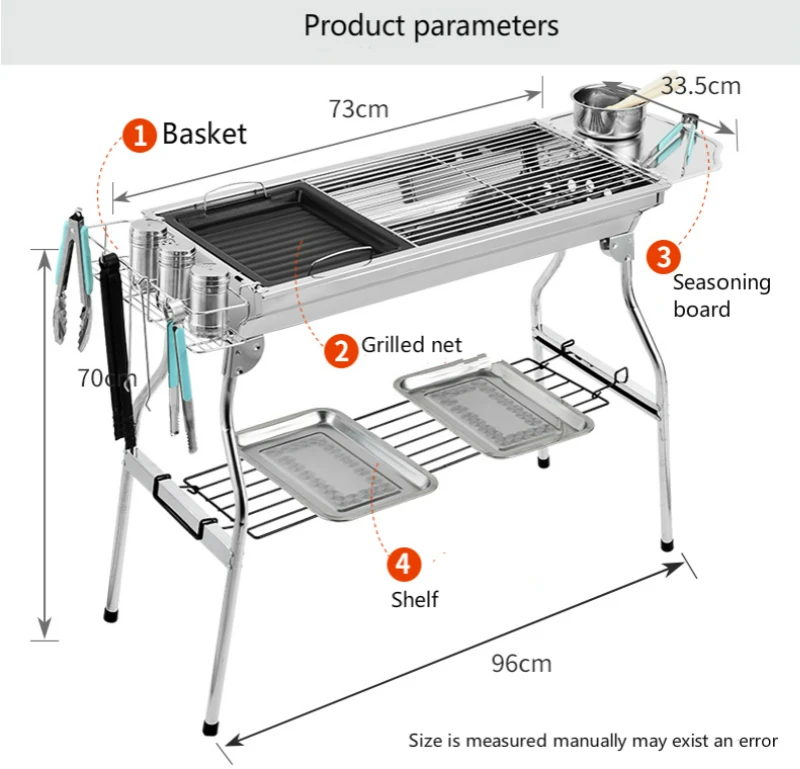 Product parameters

73cm

33.5cm

1 Basket

3 Seasoning board

2 Grilled net

70cm

4 Shelf

96cm

Size is measured manually may exist an error