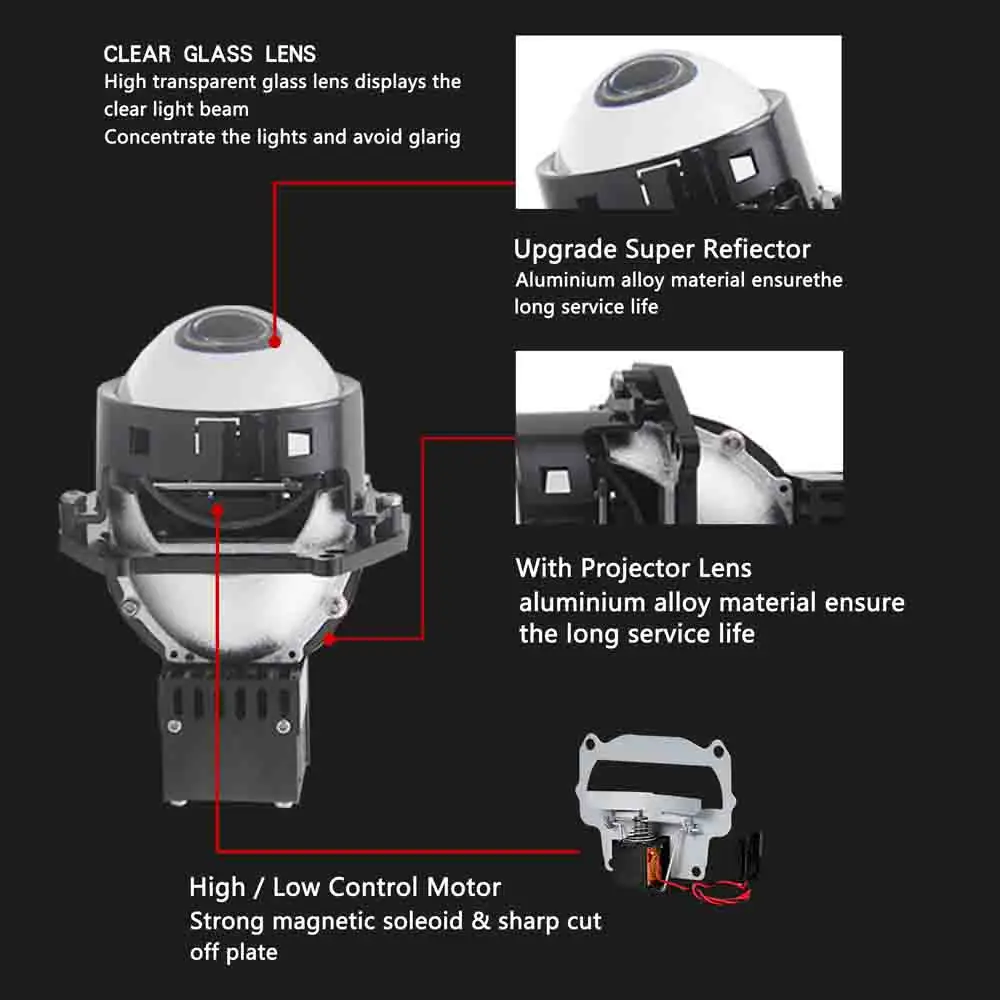 CLEAR GLASS LENS
High transparent glass lens displays the clear light beam
Concentrate the lights and avoid glarig

Upgrade Super Refiector
Aluminium alloy material ensurethe long service life

With Projector Lens
aluminium alloy material ensure the long service life

High / Low Control Motor
Strong magnetic soleoid & sharp cut off plate