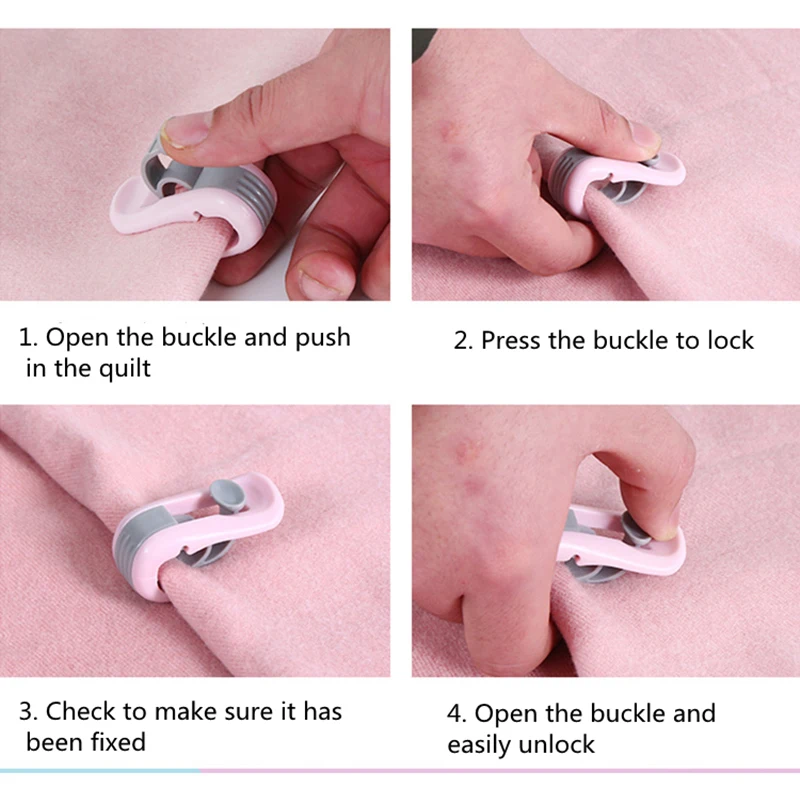 1. Open the buckle and push in the quilt

2. Press the buckle to lock

3. Check to make sure it has been fixed

4. Open the buckle and easily unlock