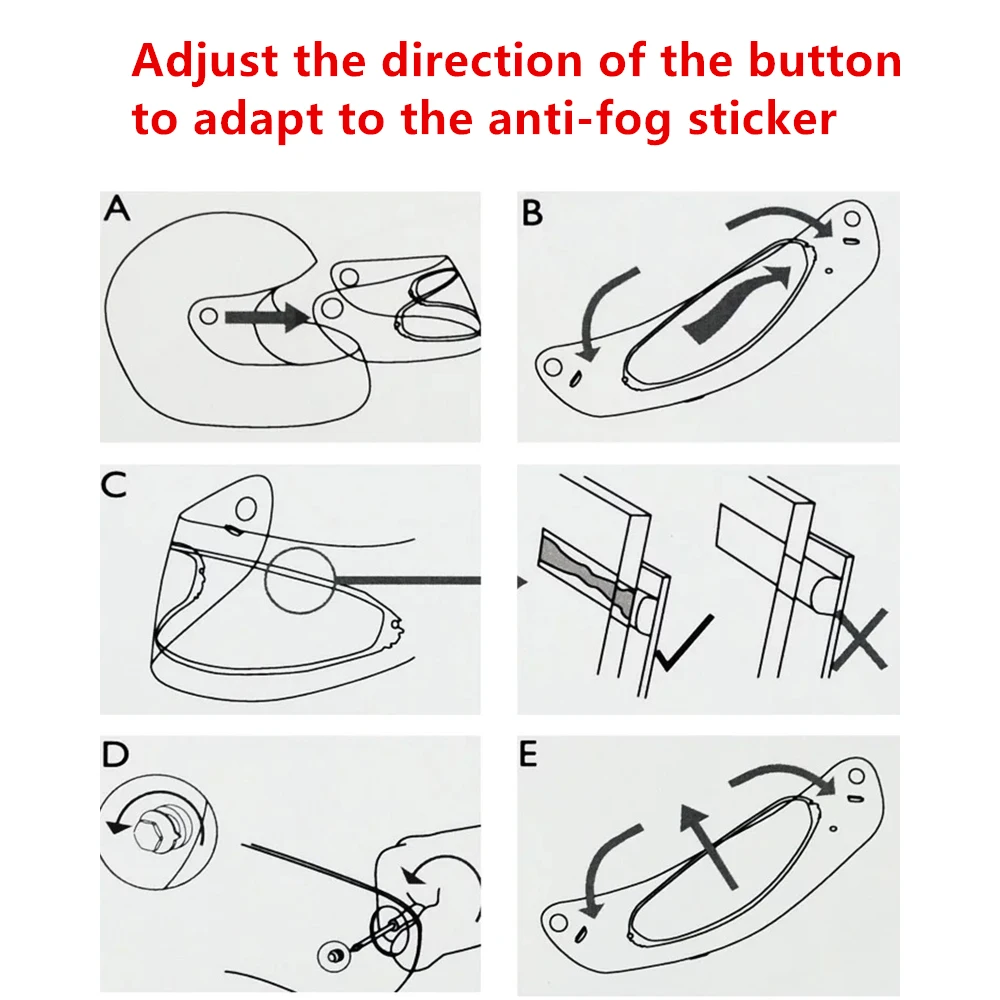 Adjust the direction of the button to adapt to the anti-fog sticker

A

B

C

D

E