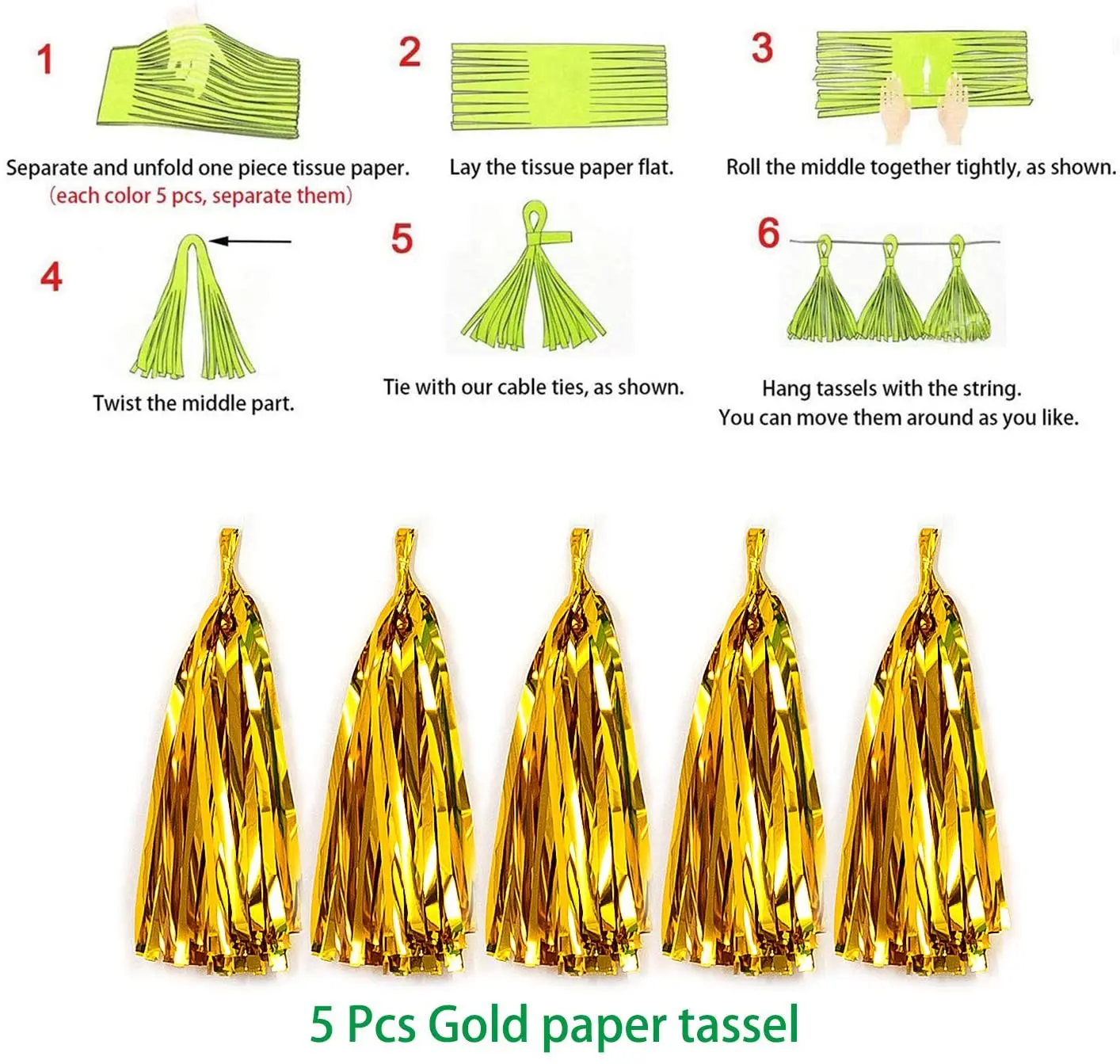 1

Separate and unfold one piece tissue paper.
(each color 5 pcs, separate them)

2

Lay the tissue paper flat.

3

Roll the middle together tightly, as shown.

4

Twist the middle part.

5

Tie with our cable ties, as shown.

6

Hang tassels with the string.
You can move them around as you like.

5 Pcs Gold paper tassel