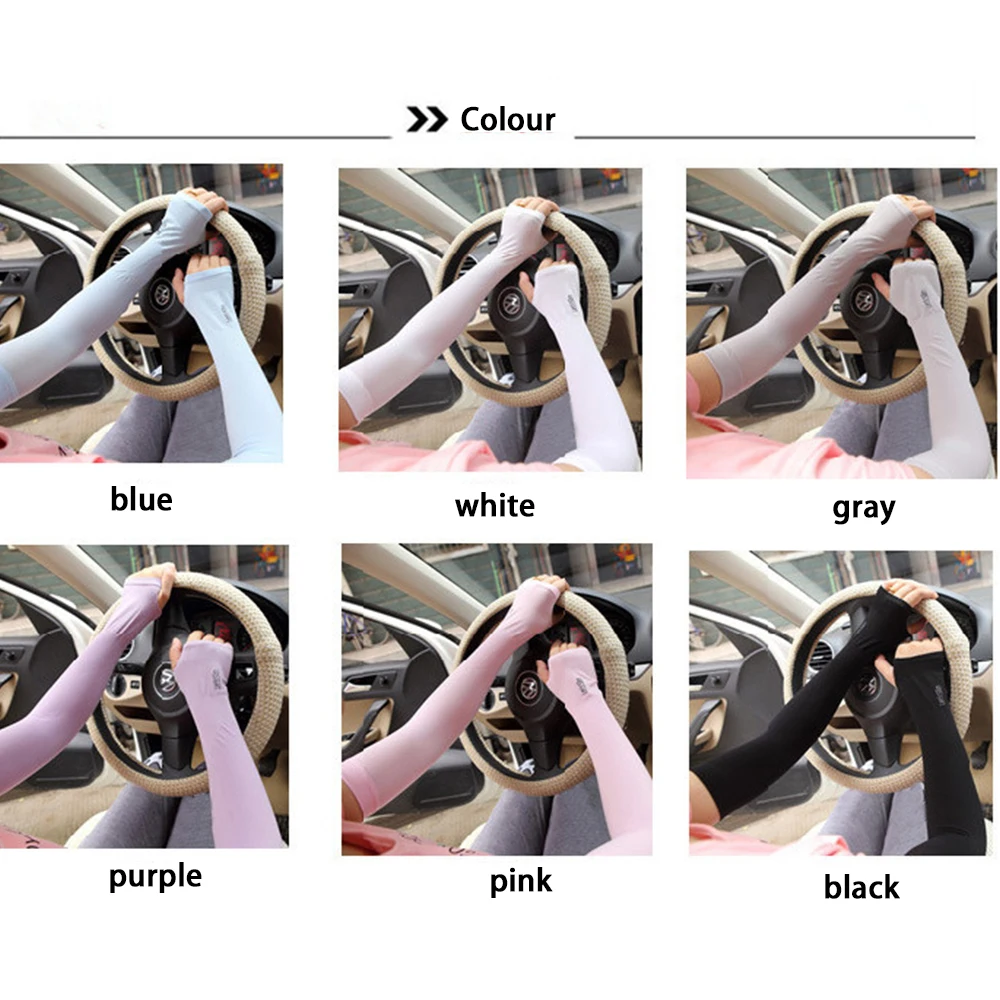 Colour

blue

white

gray

purple

pink

black