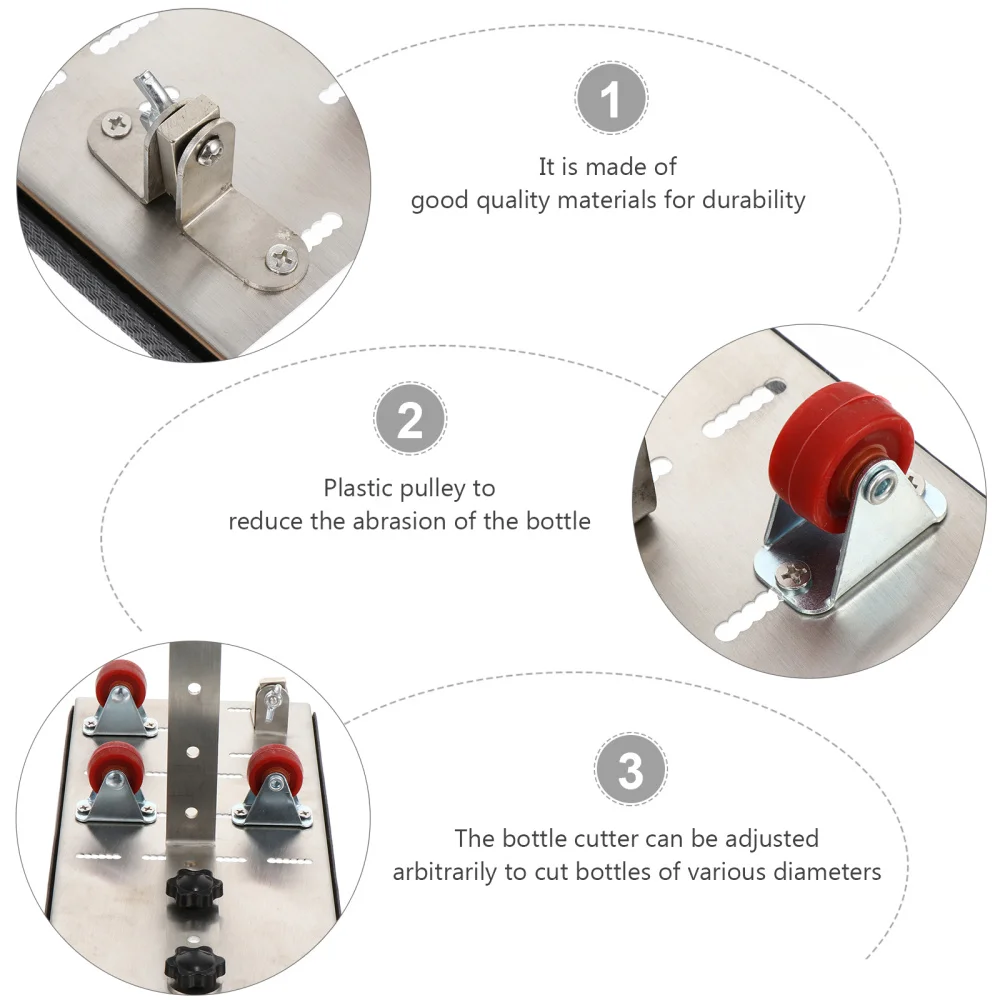 1

It is made of good quality materials for durability

2

Plastic pulley to reduce the abrasion of the bottle

3

The bottle cutter can be adjusted arbitrarily to cut bottles of various diameters