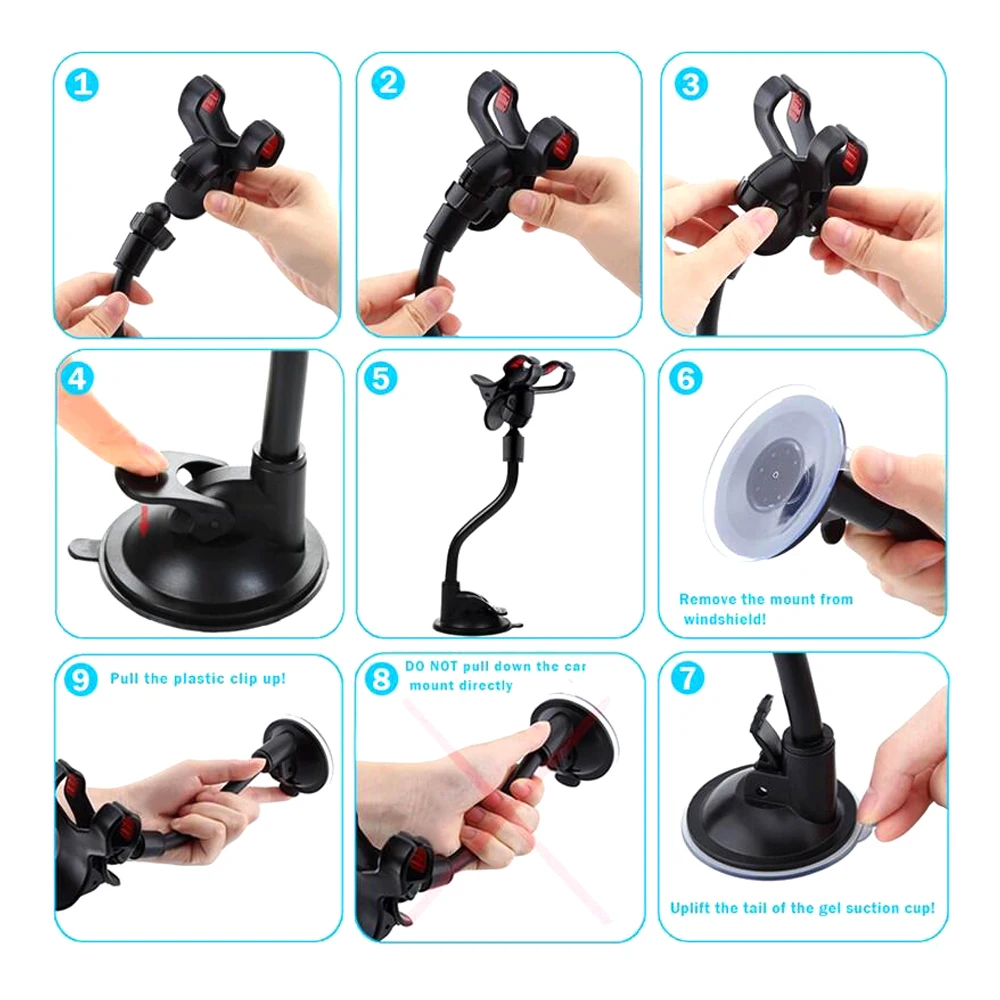 1

2

3

4

5

6

Remove the mount from windshield!

9 Pull the plastic clip up!

8 DO NOT pull down the car mount directly

7

Uplift the tail of the gel suction cup!