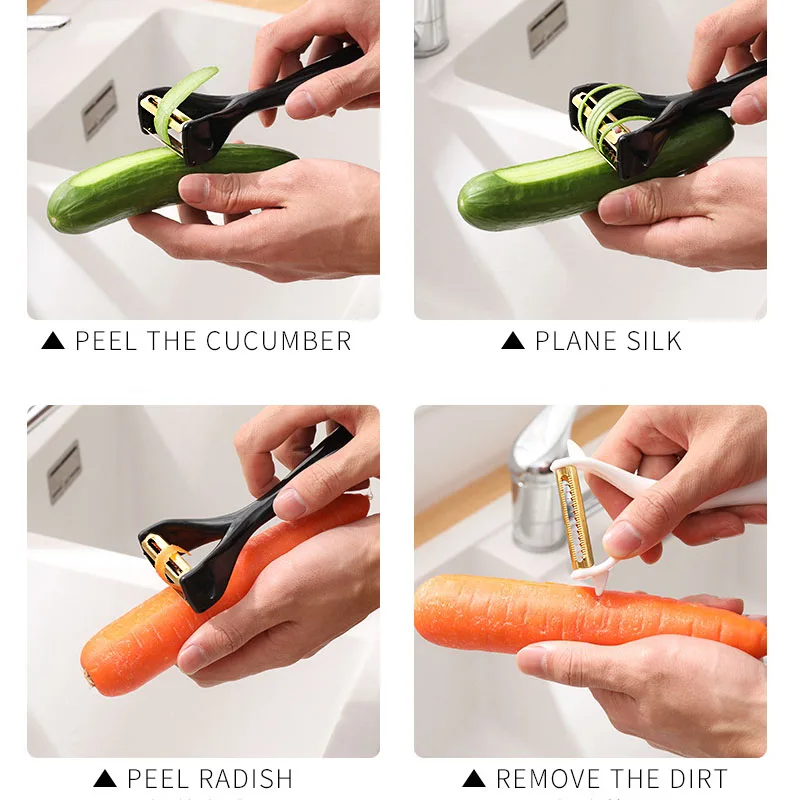 ▲ PEEL THE CUCUMBER

▲ PLANE SILK

▲ PEEL RADISH

▲ REMOVE THE DIRT