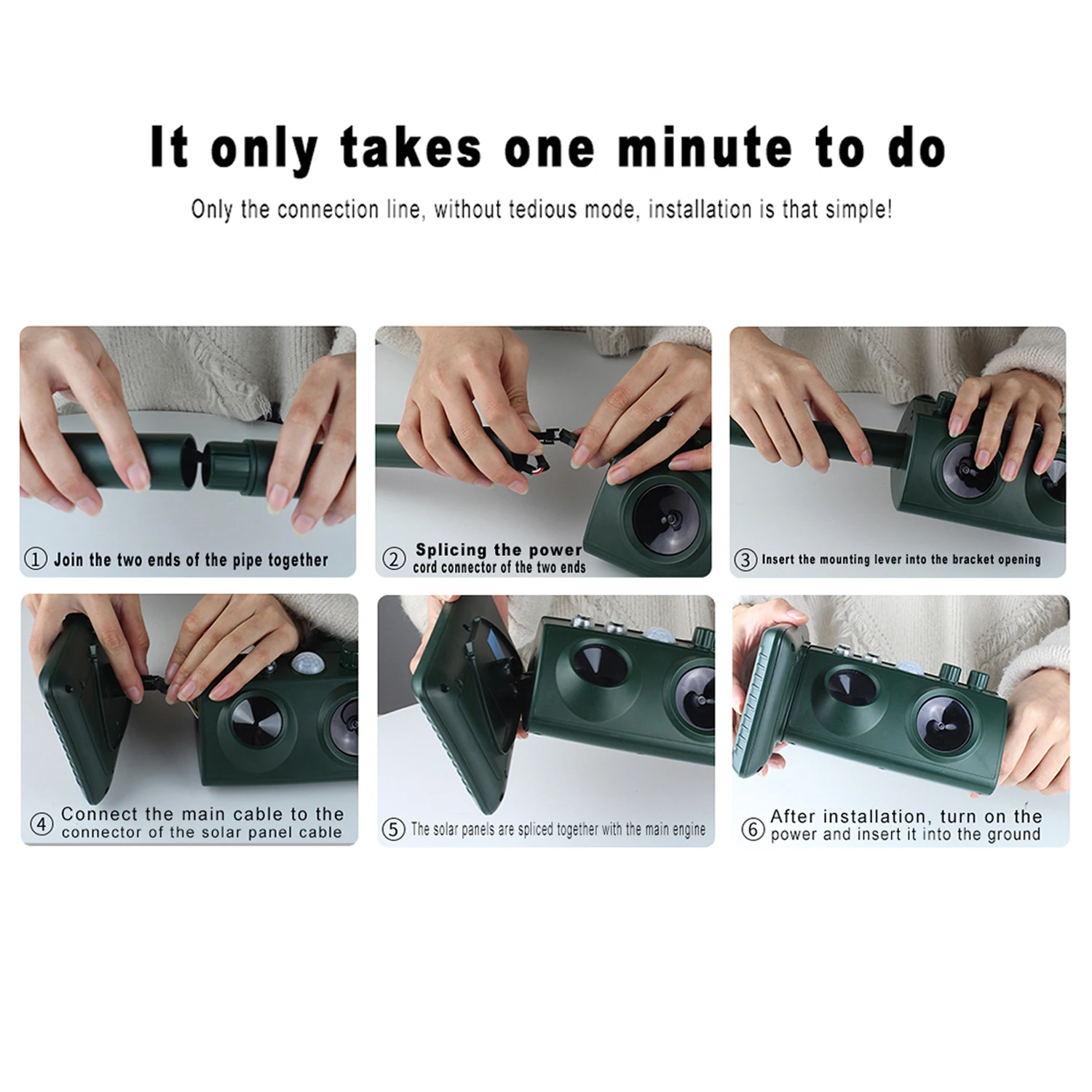 It only takes one minute to do

Only the connection line, without tedious mode, installation is that simple!

① Join the two ends of the pipe together

② Splicing the power cord connector of the two ends

③ Insert the mounting lever into the bracket opening

④ Connect the main cable to the connector of the solar panel cable

⑤ The solar panels are spliced together with the main engine

⑥ After installation, turn on the power and insert it into the ground