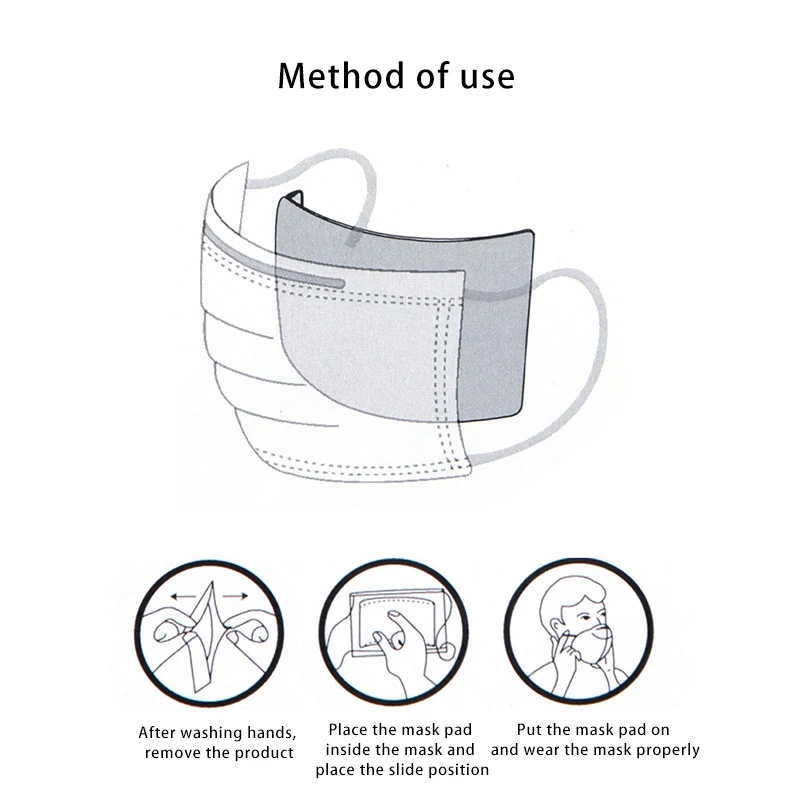 Method of use

After washing hands, remove the product

Place the mask pad inside the mask and place the slide position

Put the mask pad on and wear the mask properly