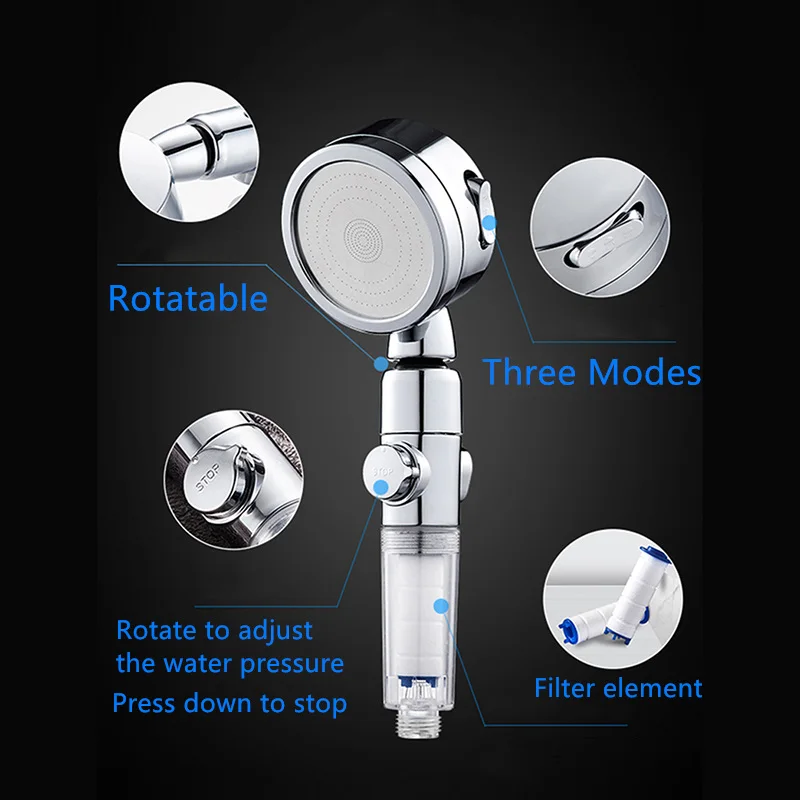 Rotatable

Three Modes

STOP

STOP

Rotate to adjust the water pressure

Press down to stop

Filter element