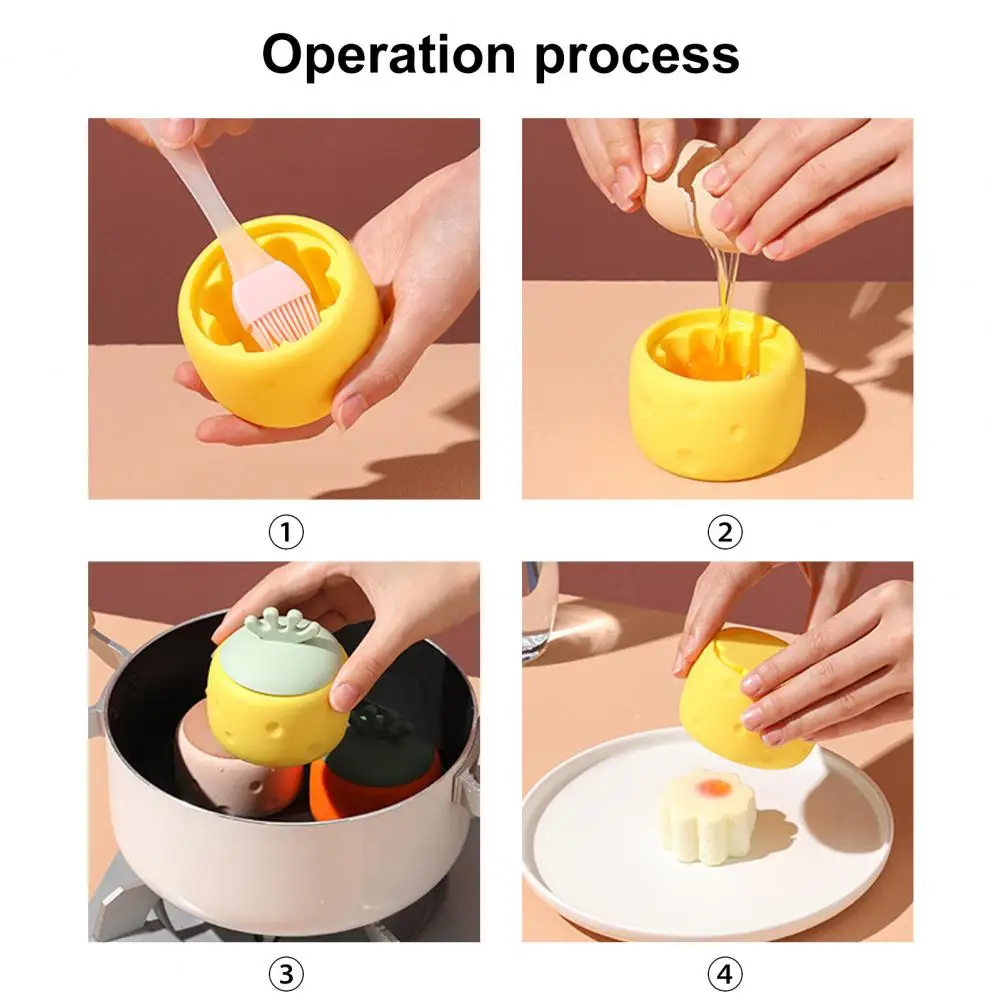 Operation process

①

②

③

④