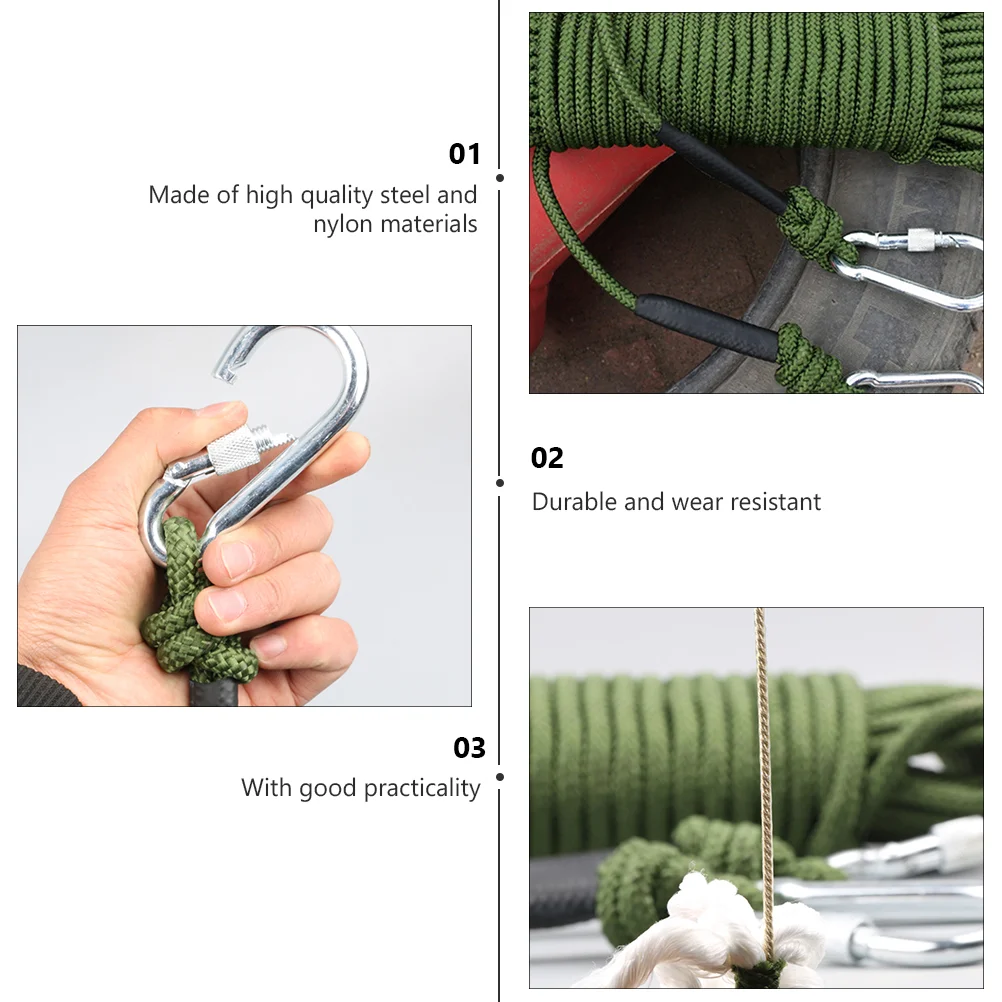 01
Made of high quality steel and nylon materials

02
Durable and wear resistant

03
With good practicality