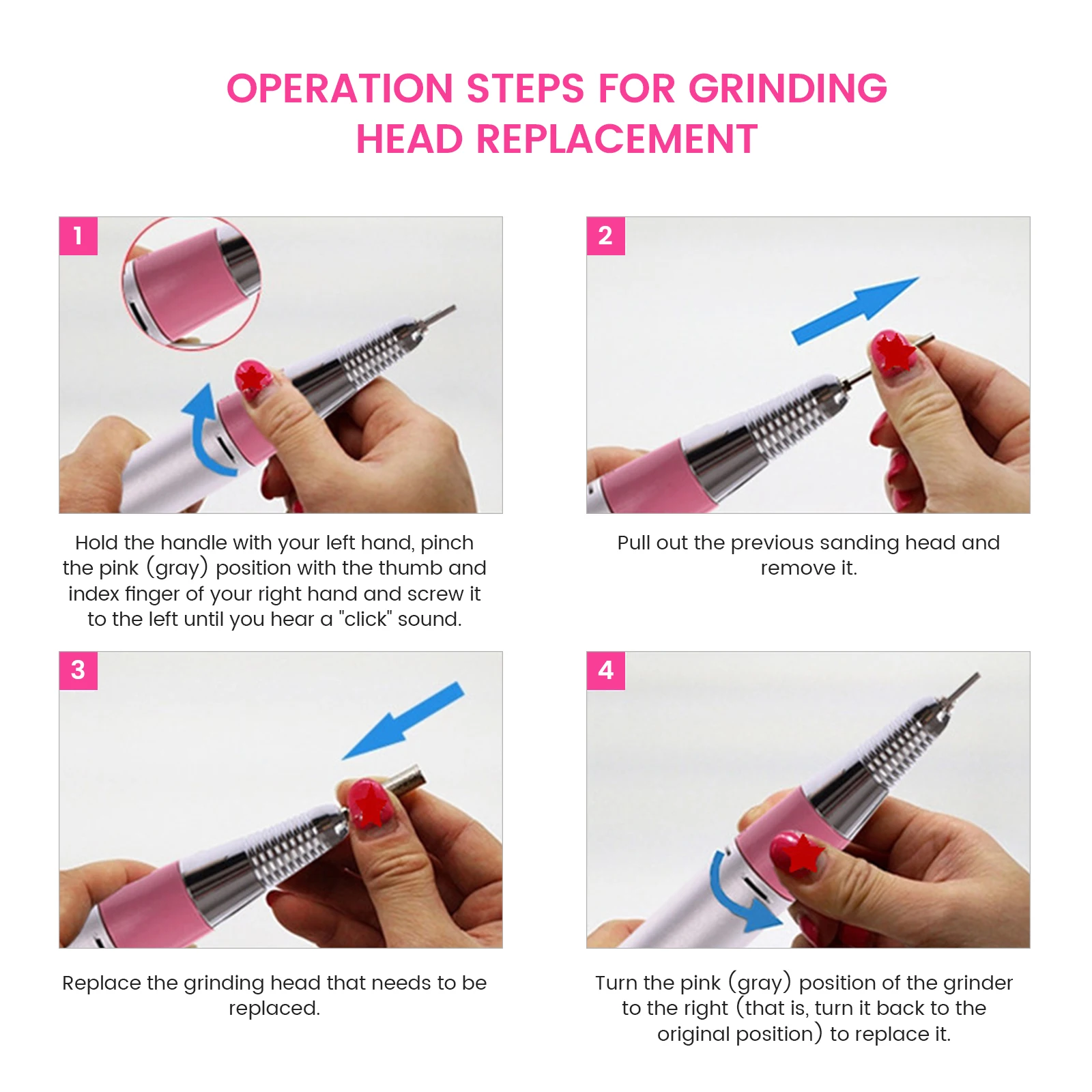 OPERATION STEPS FOR GRINDING HEAD REPLACEMENT

1

Hold the handle with your left hand, pinch the pink (gray) position with the thumb and index finger of your right hand and screw it to the left until you hear a "click" sound.

2

Pull out the previous sanding head and remove it.

3

Replace the grinding head that needs to be replaced.

4

Turn the pink (gray) position of the grinder to the right (that is, turn it back to the original position) to replace it.