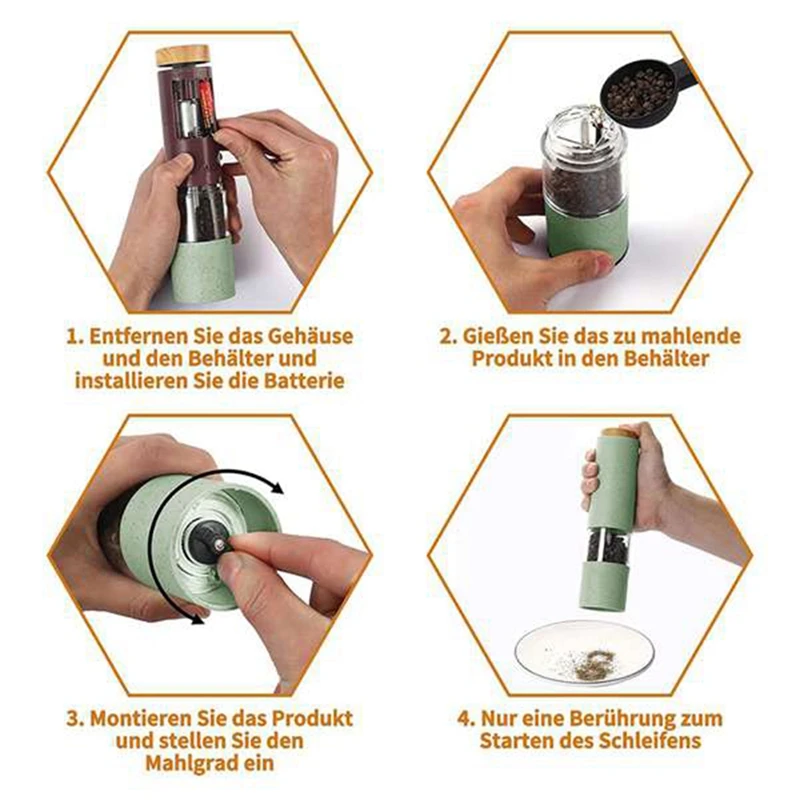 1. Entfernen Sie das Gehäuse und den Behälter und installieren Sie die Batterie

2. Gießen Sie das zu mahlende Produkt in den Behälter

3. Montieren Sie das Produkt und stellen Sie den Mahlgrad ein

4. Nur eine Berührung zum Starten des Schleifens