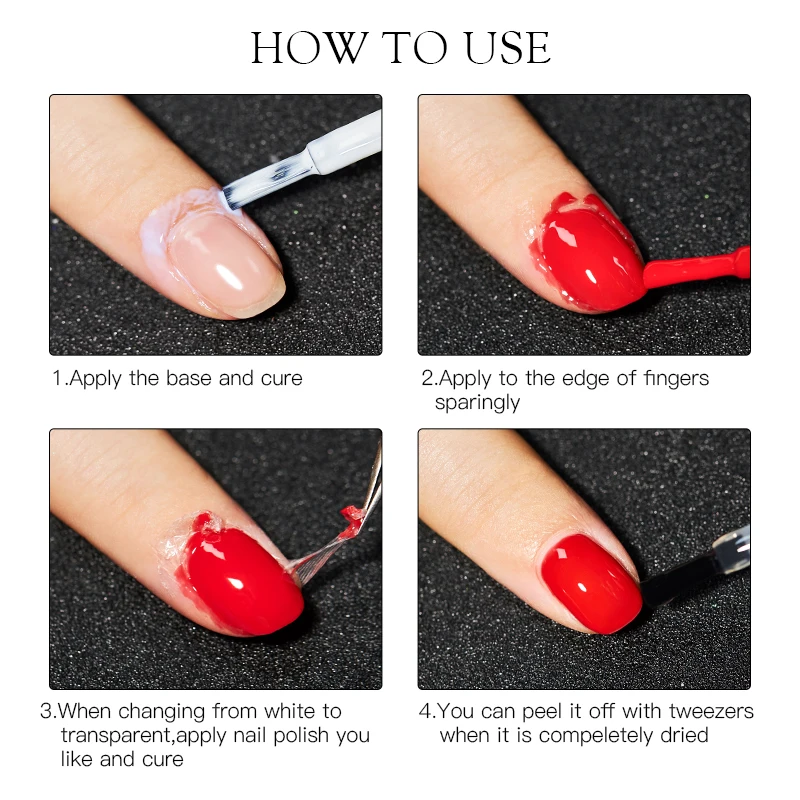 HOW TO USE

1.Apply the base and cure

2.Apply to the edge of fingers sparingly

3.When changing from white to transparent,apply nail polish you like and cure

4.You can peel it off with tweezers when it is compeletely dried