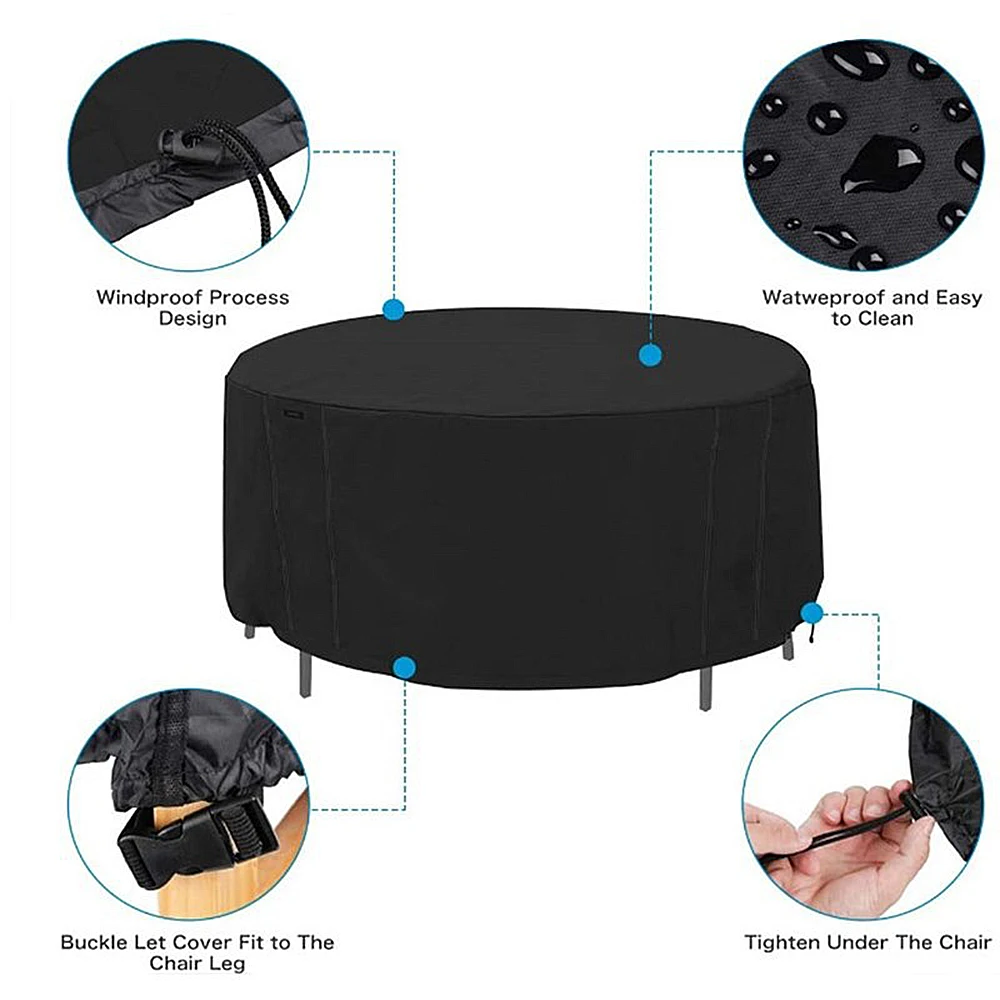 Windproof Process Design

Watweproof and Easy to Clean

Buckle Let Cover Fit to The Chair Leg

Tighten Under The Chair