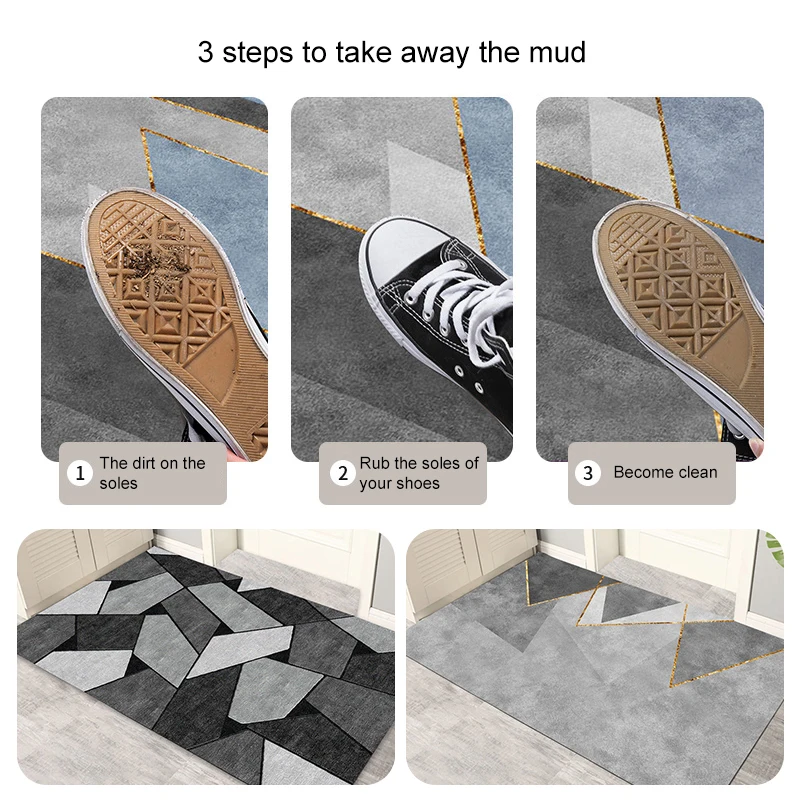 3 steps to take away the mud

1 The dirt on the soles

2 Rub the soles of your shoes

3 Become clean