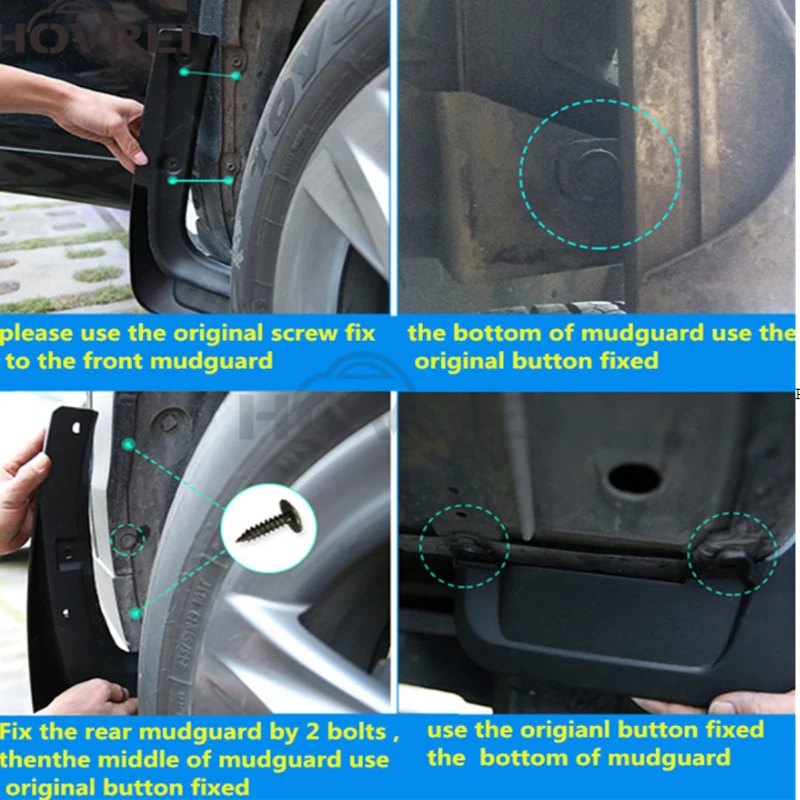 HOVPEI

please use the original screw fix to the front mudguard

the bottom of mudguard use the original button fixed

Fix the rear mudguard by 2 bolts , thenthe middle of mudguard use original button fixed

use the origianl button fixed the bottom of mudguard