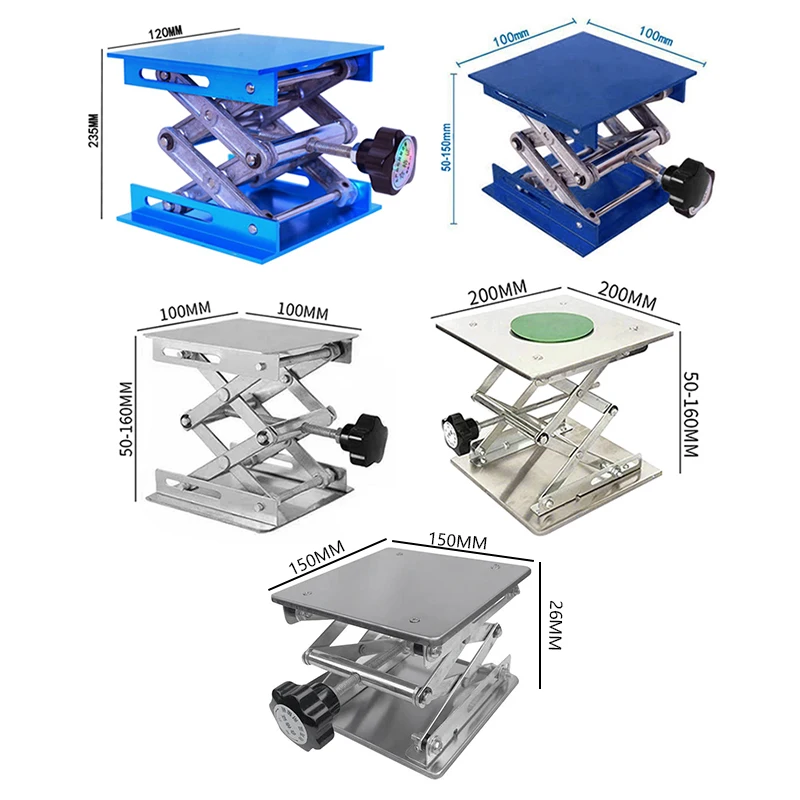 120MM
235MM
100mm
100mm
50-150mm
100MM
100MM
50-160MM
200MM
200MM
50-160MM
150MM
150MM
26MM