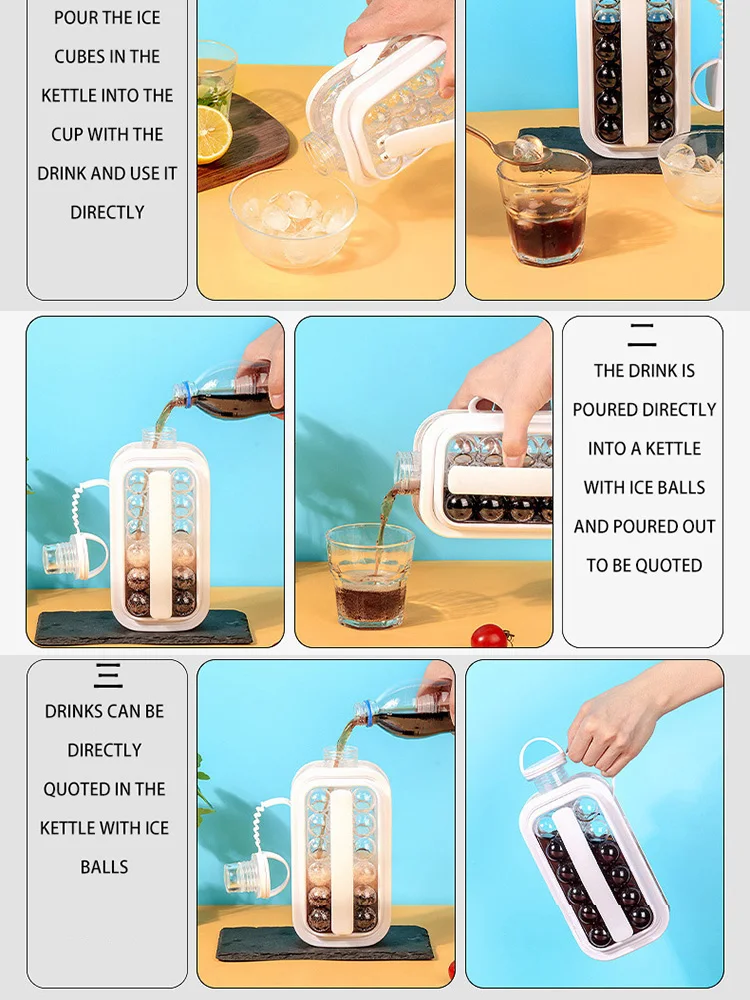 POUR THE ICE CUBES IN THE KETTLE INTO THE CUP WITH THE DRINK AND USE IT DIRECTLY

二

THE DRINK IS POURED DIRECTLY INTO A KETTLE WITH ICE BALLS AND POURED OUT TO BE QUOTED

三

DRINKS CAN BE DIRECTLY QUOTED IN THE KETTLE WITH ICE BALLS