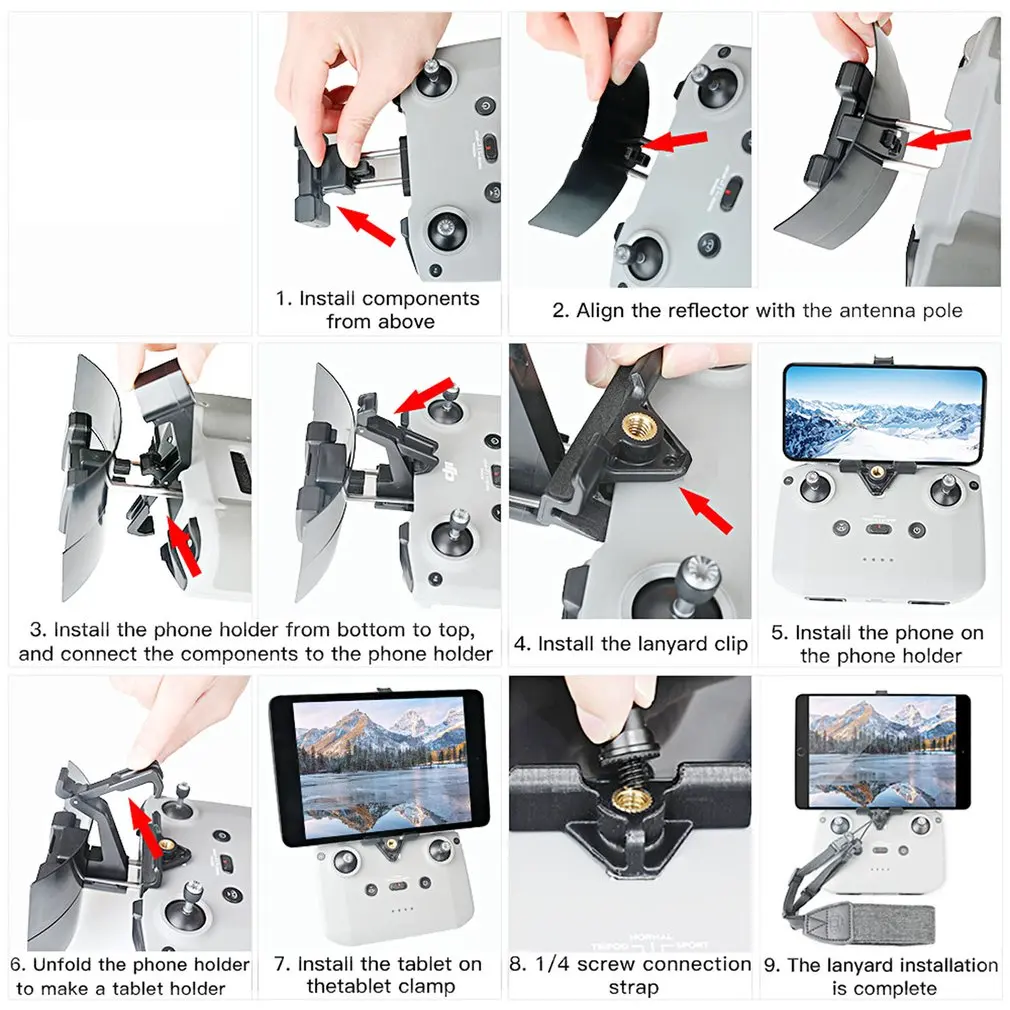 1. Install components from above

2. Align the reflector with the antenna pole

3. Install the phone holder from bottom to top, and connect the components to the phone holder

4. Install the lanyard clip

5. Install the phone on the phone holder

6. Unfold the phone holder to make a tablet holder

7. Install the tablet on thetablet clamp

TRIPOD NORMAL SPORT

8. 1/4 screw connection strap

9. The lanyard installation is complete