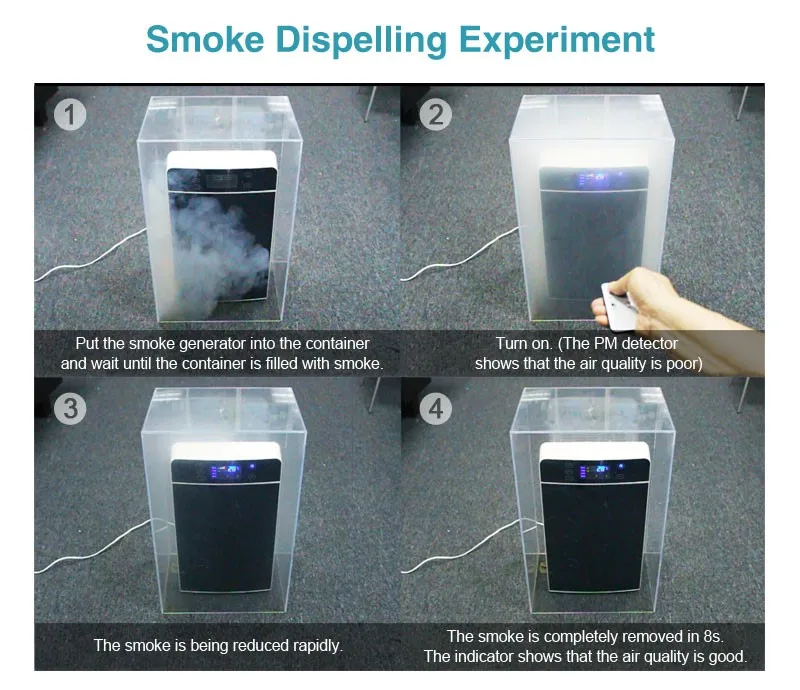 Smoke Dispelling Experiment

1

Put the smoke generator into the container and wait until the container is filled with smoke.

2

Turn on. (The PM detector shows that the air quality is poor)

3

The smoke is being reduced rapidly.

4

The smoke is completely removed in 8s. The indicator shows that the air quality is good.