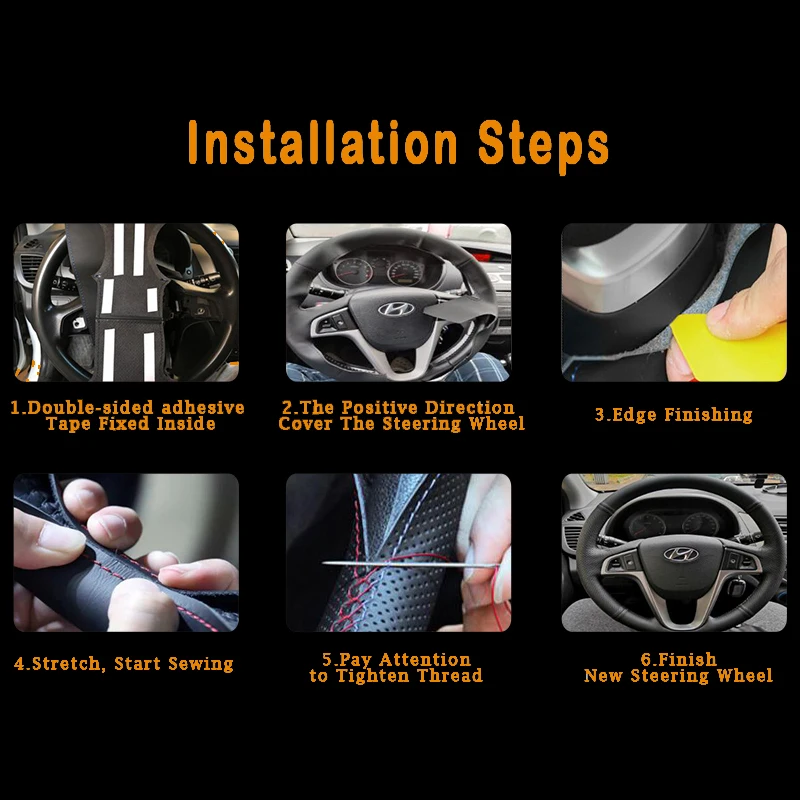 Installation Steps

1.Double-sided adhesive Tape Fixed Inside

2.The Positive Direction Cover The Steering Wheel

3.Edge Finishing

4.Stretch, Start Sewing

5.Pay Attention to Tighten Thread

6.Finish New Steering Wheel