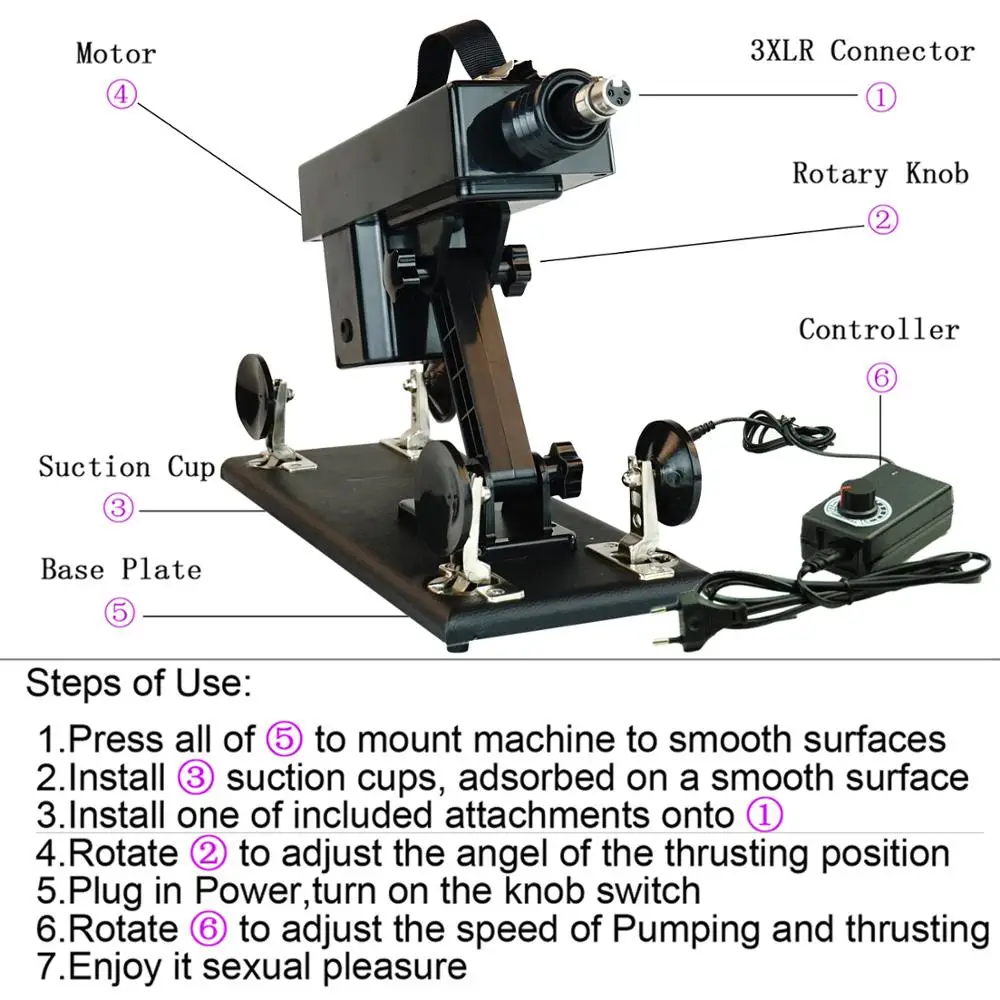 Motor
④

3XLR Connector
①

Rotary Knob
②

Controller
⑥

Suction Cup
③

Base Plate
⑤

Steps of Use:

1.Press all of ⑤ to mount machine to smooth surfaces
2.Install ③ suction cups, adsorbed on a smooth surface
3.Install one of included attachments onto ①
4.Rotate ② to adjust the angel of the thrusting position
5.Plug in Power,turn on the knob switch
6.Rotate ⑥ to adjust the speed of Pumping and thrusting
7.Enjoy it sexual pleasure