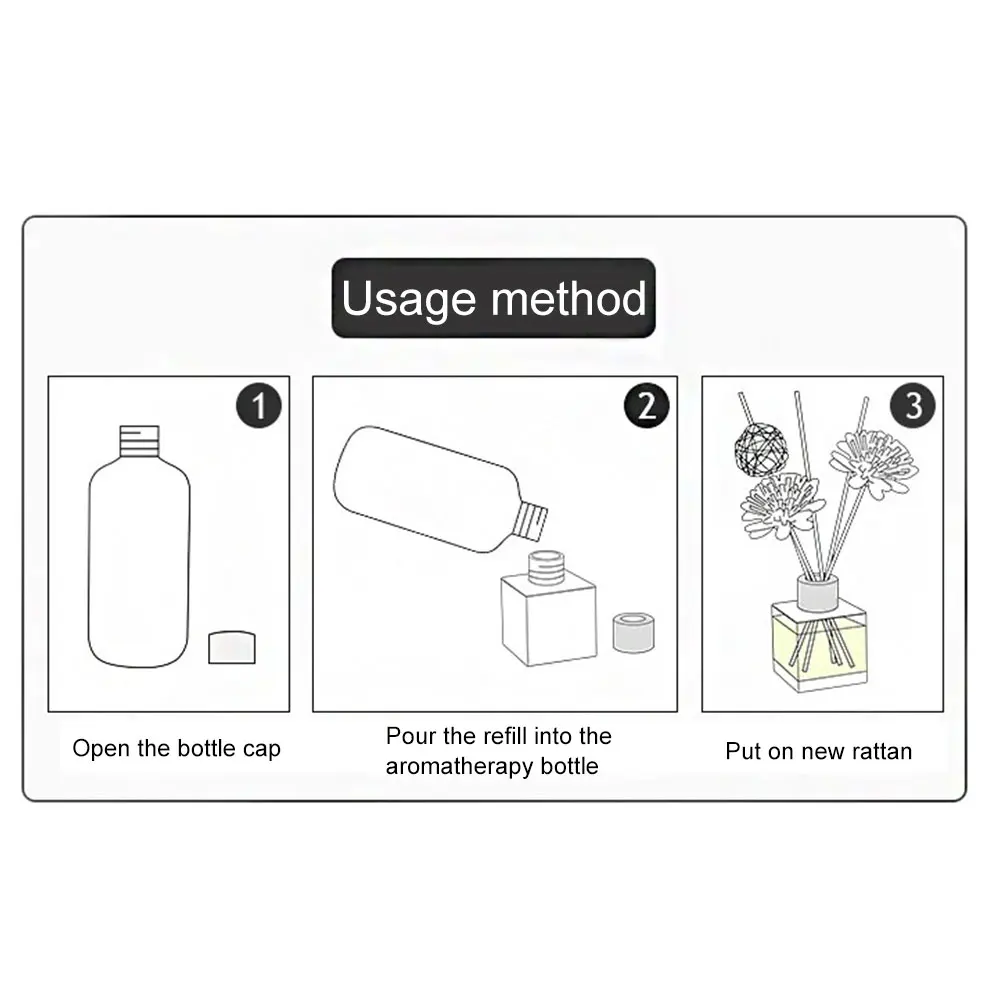 Usage method

1

Open the bottle cap

2

Pour the refill into the aromatherapy bottle

3

Put on new rattan